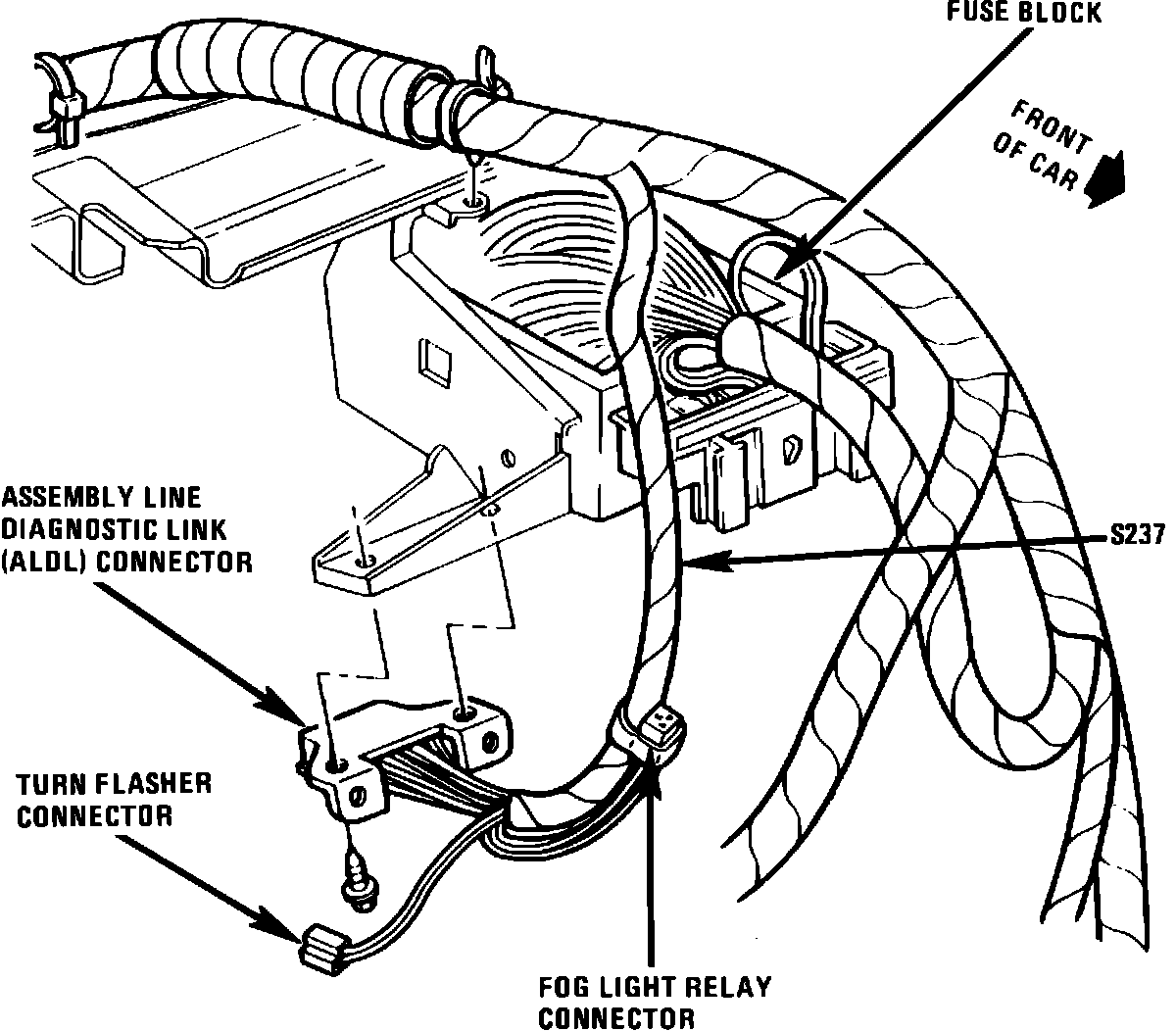 FUSE BLOCK

FRONT OF CAR

ASSEMBLY LINE DIAGNOSTIC LINK (ALDL) CONNECTOR

S237

TURN FLASHER CONNECTOR

FOG LIGHT RELAY CONNECTOR