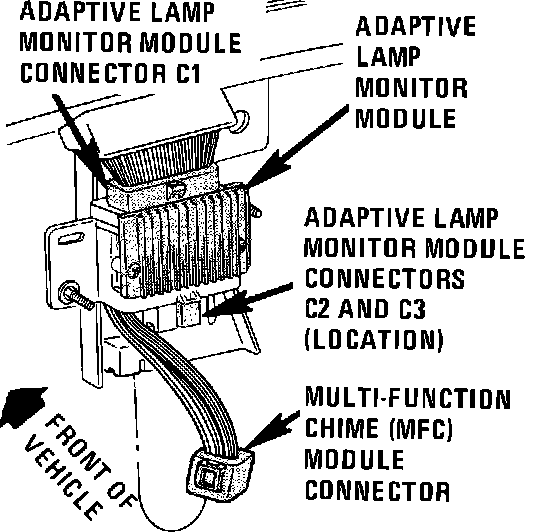 ADAPTIVE LAMP MONITOR MODULE CONNECTOR C1

ADAPTIVE LAMP MONITOR MODULE

ADAPTIVE LAMP MONITOR MODULE CONNECTORS C2 AND C3 (LOCATION)

MULTI-FUNCTION CHIME (MFC) MODULE CONNECTOR

FRONT OF VEHICLE