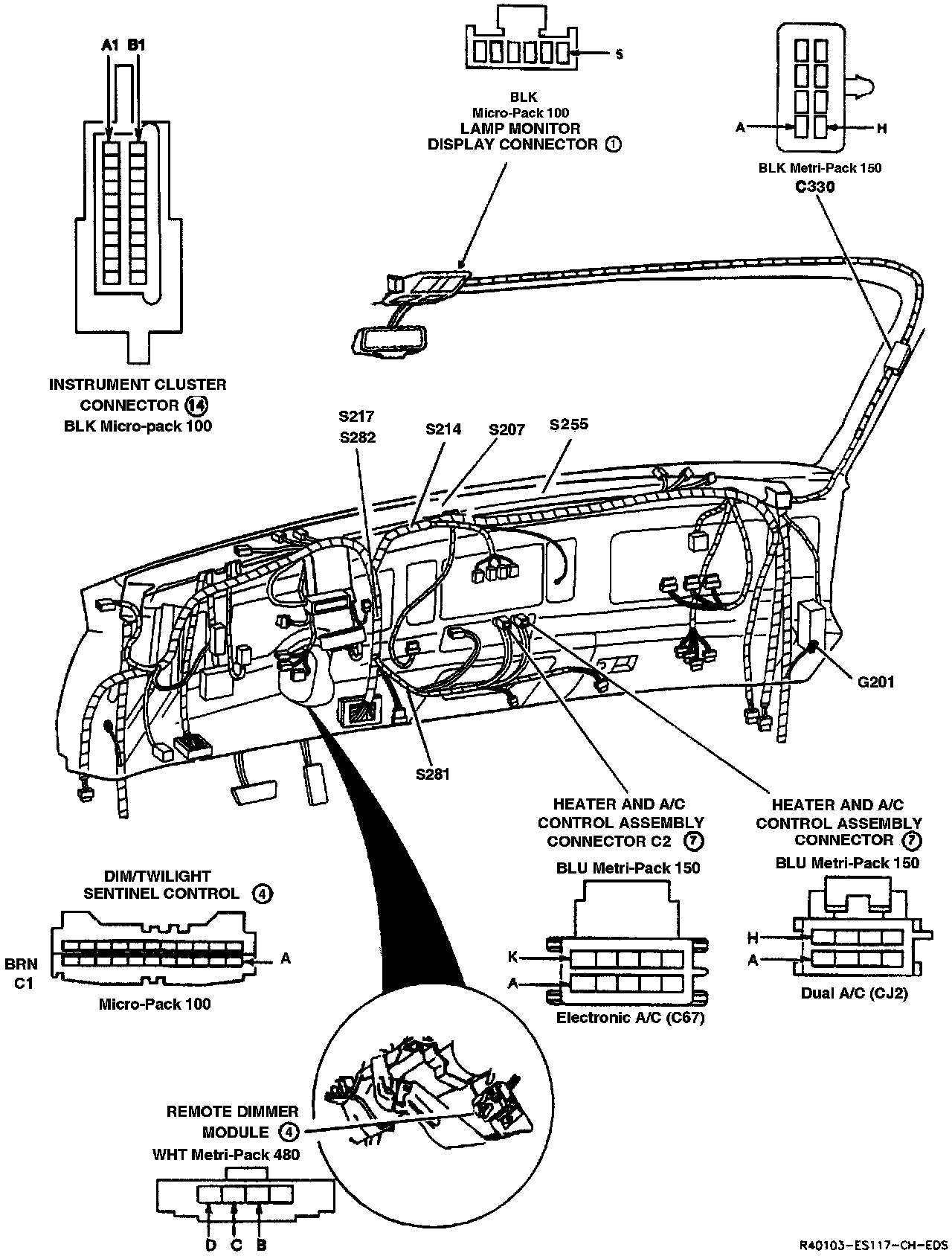 A1 B1

INSTRUMENT CLUSTER CONNECTOR ⑭
BLK Micro-pack 100

S

BLK
Micro-Pack 100
LAMP MONITOR
DISPLAY CONNECTOR ①

A

H

BLK Metri-Pack 150
C330

S217
S282

S214

S207

S255

G201

S281

HEATER AND A/C CONTROL ASSEMBLY CONNECTOR C2 ⑦
BLU Metri-Pack 150

K

A

Electronic A/C (C67)

HEATER AND A/C CONTROL ASSEMBLY CONNECTOR ⑦
BLU Metri-Pack 150

H

A

Dual A/C (CJ2)

DIM/TWILIGHT SENTINEL CONTROL ④

BRN
C1

A

Micro-Pack 100

REMOTE DIMMER MODULE ④
WHT Metri-Pack 480

D C B

R40103-ES117-CH-EDS