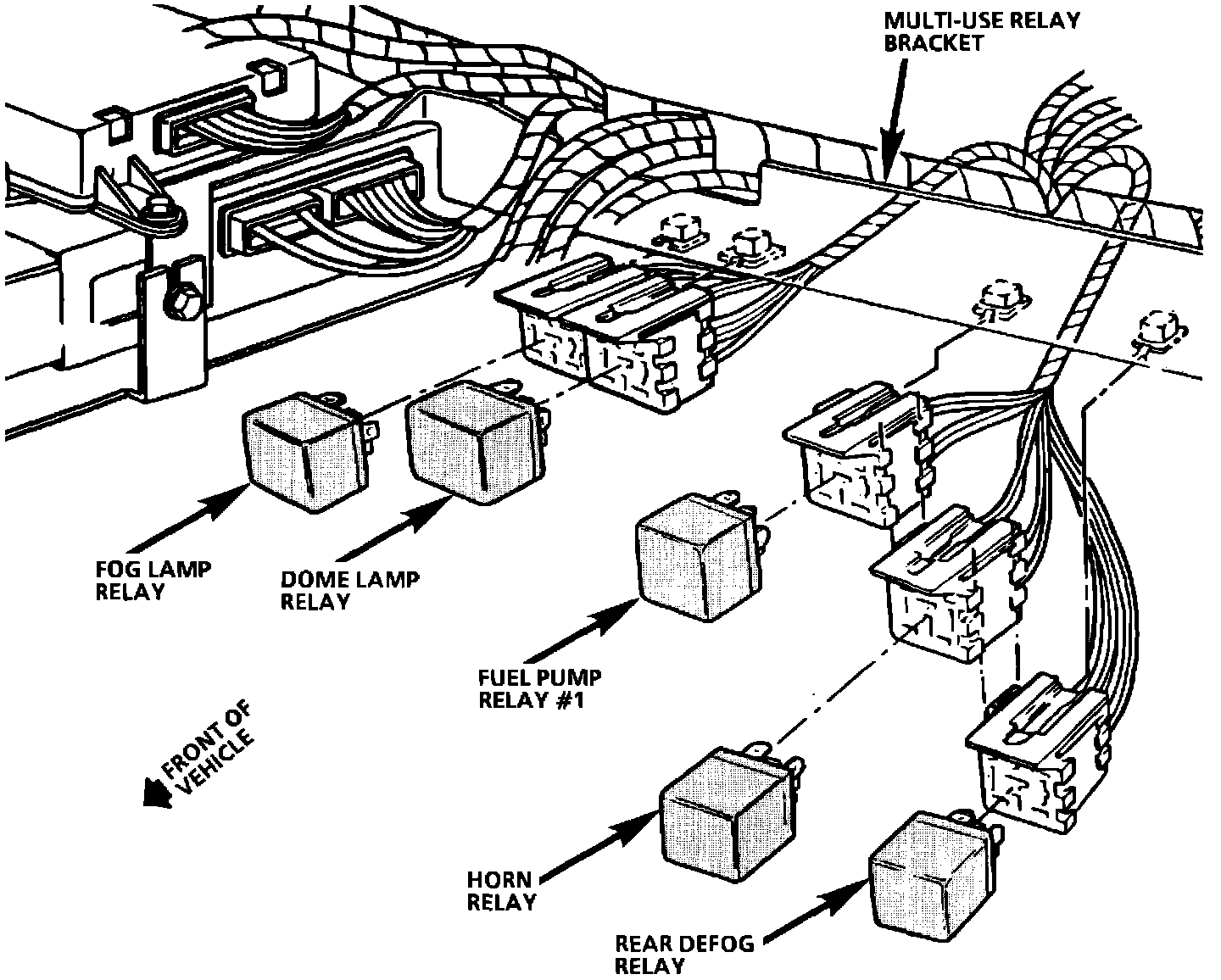 MULTI-USE RELAY BRACKET

FOG LAMP RELAY

DOME LAMP RELAY

FUEL PUMP RELAY #1

FRONT OF VEHICLE

HORN RELAY

REAR DEFOG RELAY