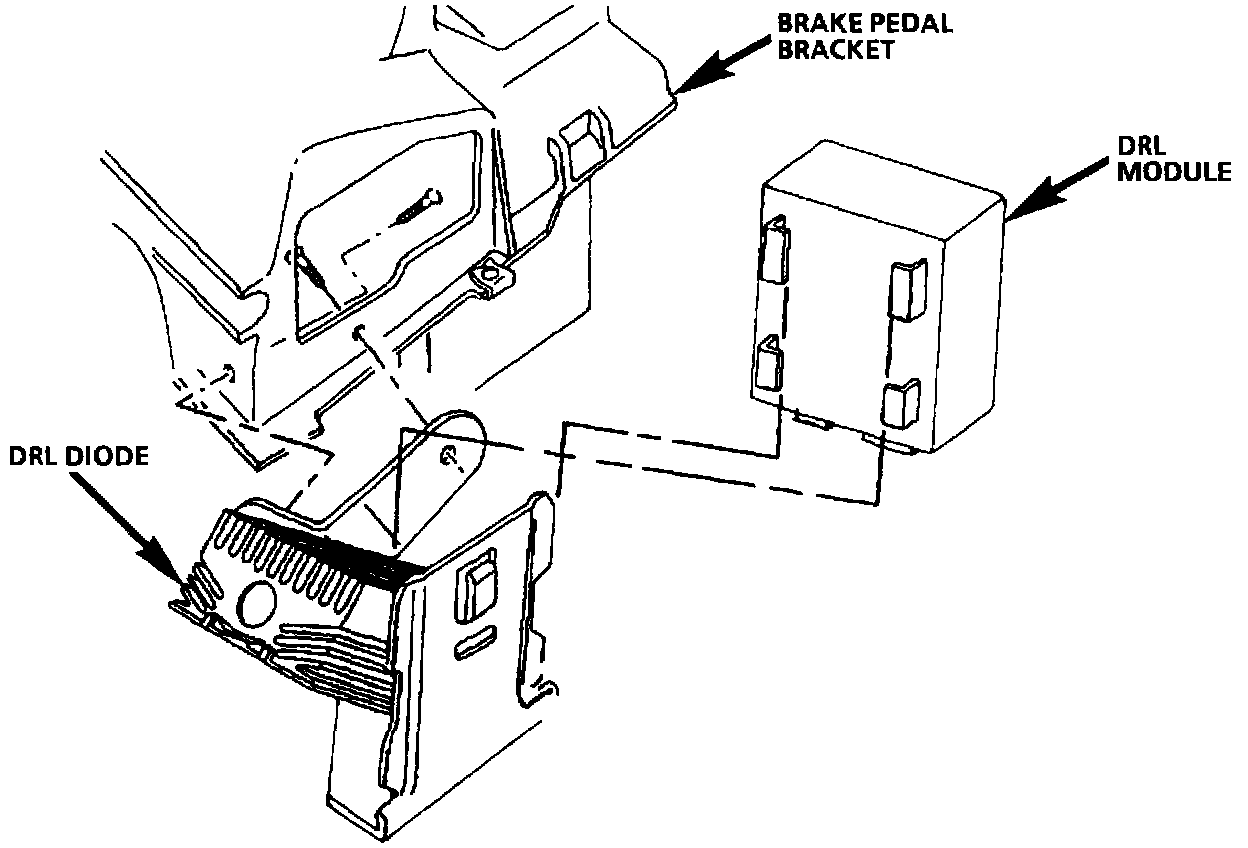 BRAKE PEDAL BRACKET

DRL MODULE

DRL DIODE