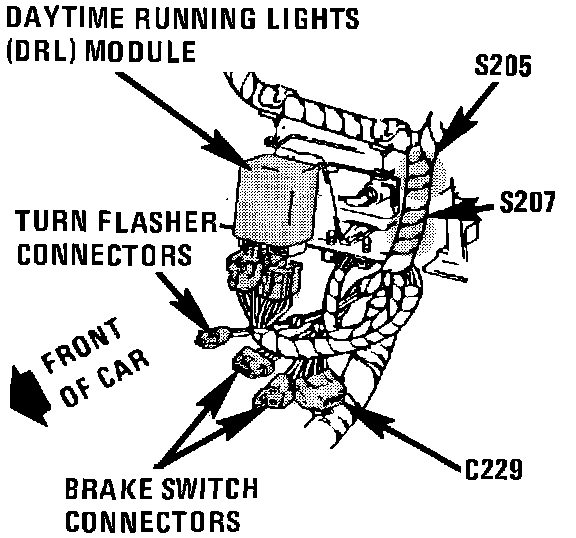 DAYTIME RUNNING LIGHTS (DRL) MODULE

S205

S207

TURN FLASHER

CONNECTORS

FRONT OF CAR

C229

BRAKE SWITCH CONNECTORS