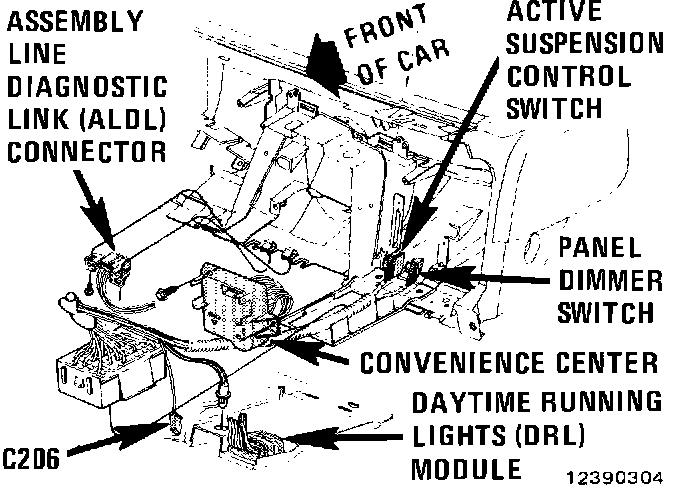 ASSEMBLY LINE DIAGNOSTIC LINK (ALDL) CONNECTOR

FRONT OF CAR

ACTIVE SUSPENSION CONTROL SWITCH

PANEL DIMMER SWITCH

CONVENIENCE CENTER

DAYTIME RUNNING LIGHTS (DRL) MODULE

C206

12390304