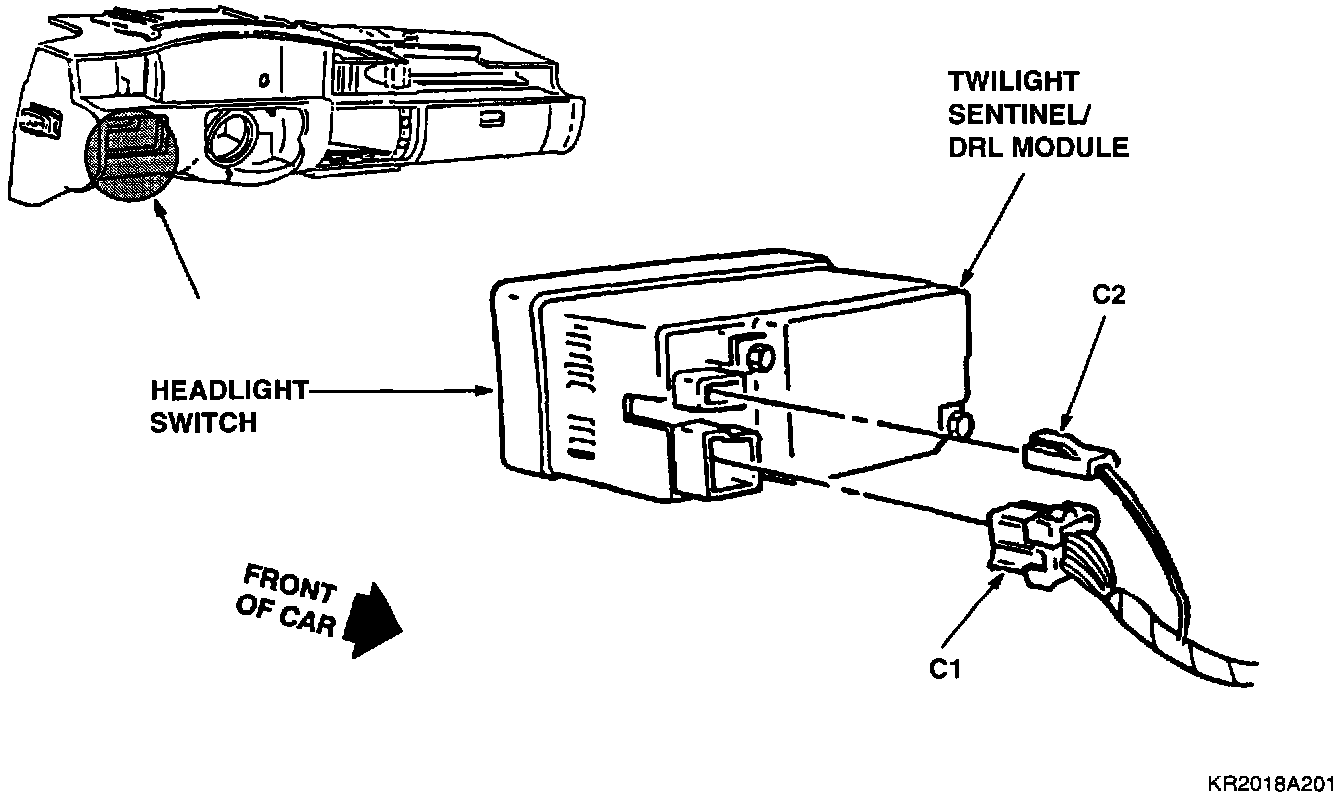 TWILIGHT SENTINEL/ DRL MODULE

C2

HEADLIGHT SWITCH

FRONT OF CAR

C1

KR2018A201