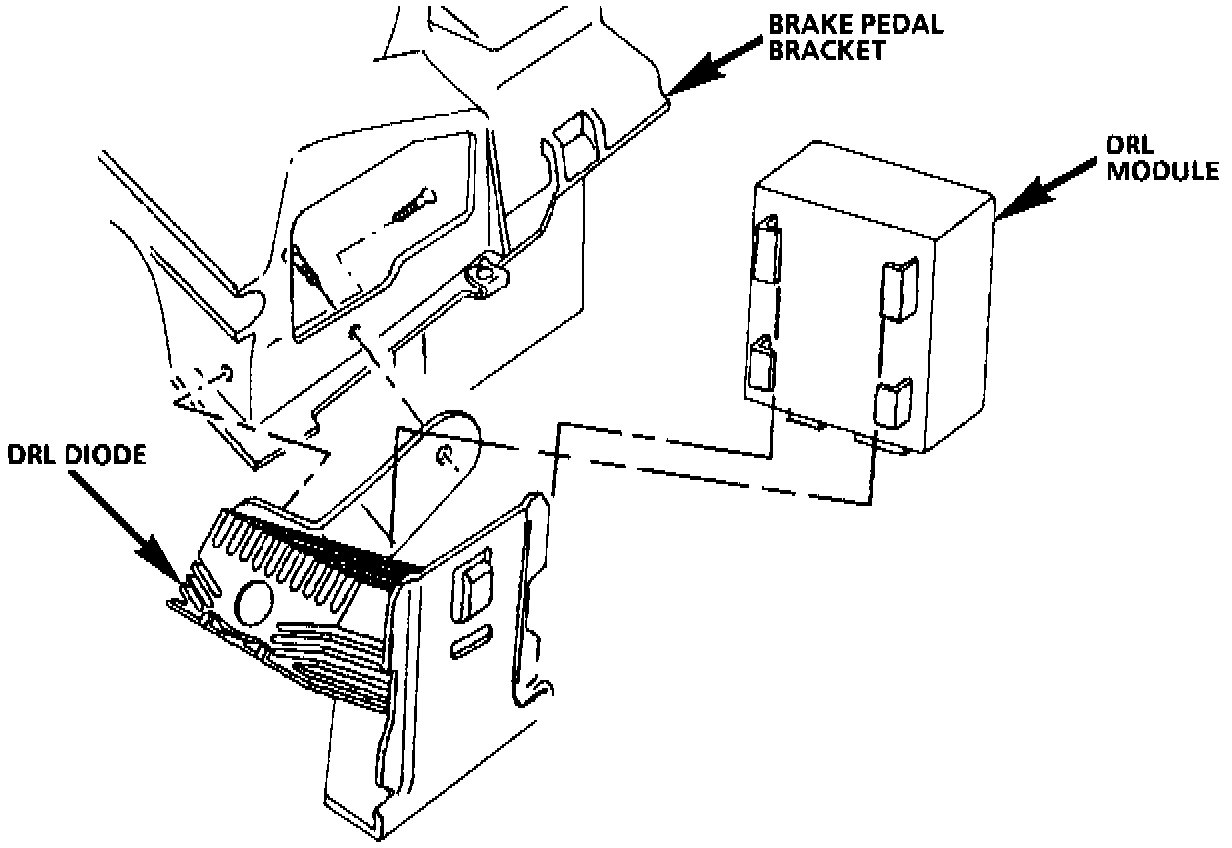 BRAKE PEDAL BRACKET

DRL MODULE

DRL DIODE