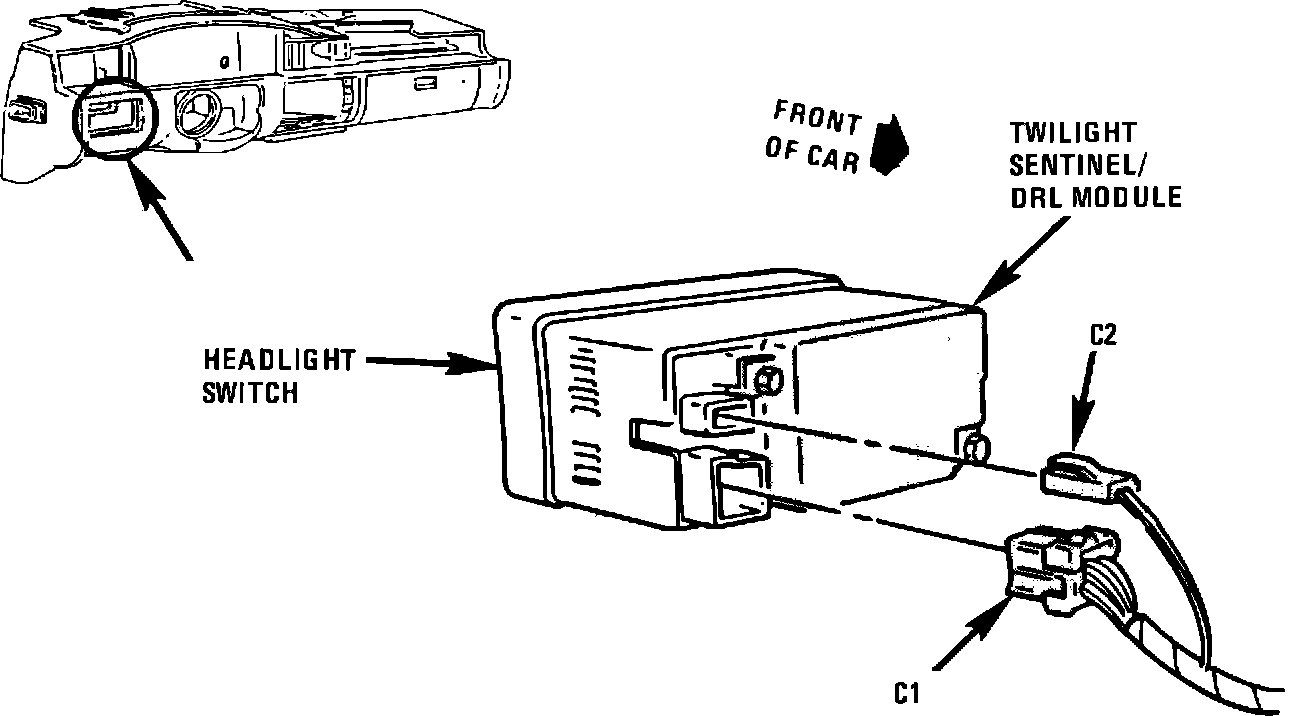 FRONT OF CAR

TWILIGHT SENTINEL/ DRL MODULE

HEADLIGHT SWITCH

C2

C1