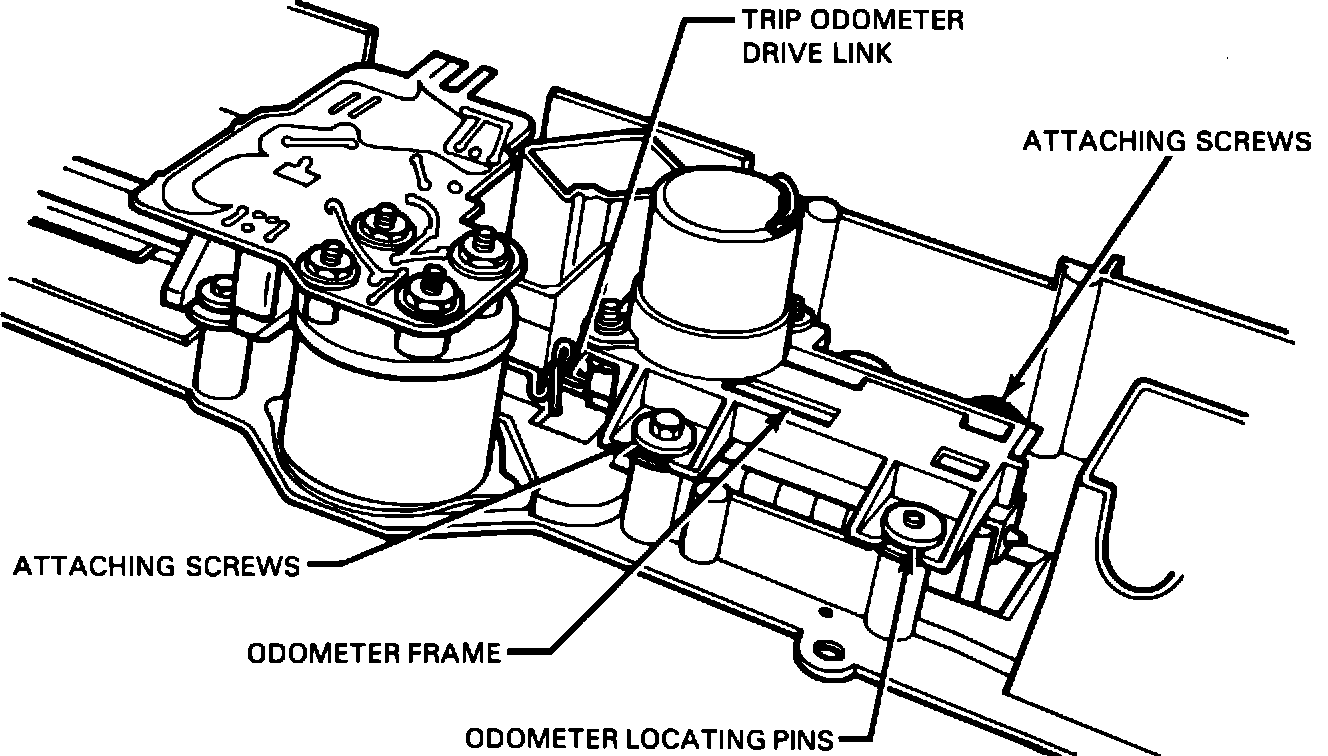 TRIP ODOMETER DRIVE LINK

ATTACHING SCREWS

ATTACHING SCREWS

ODOMETER FRAME

ODOMETER LOCATING PINS