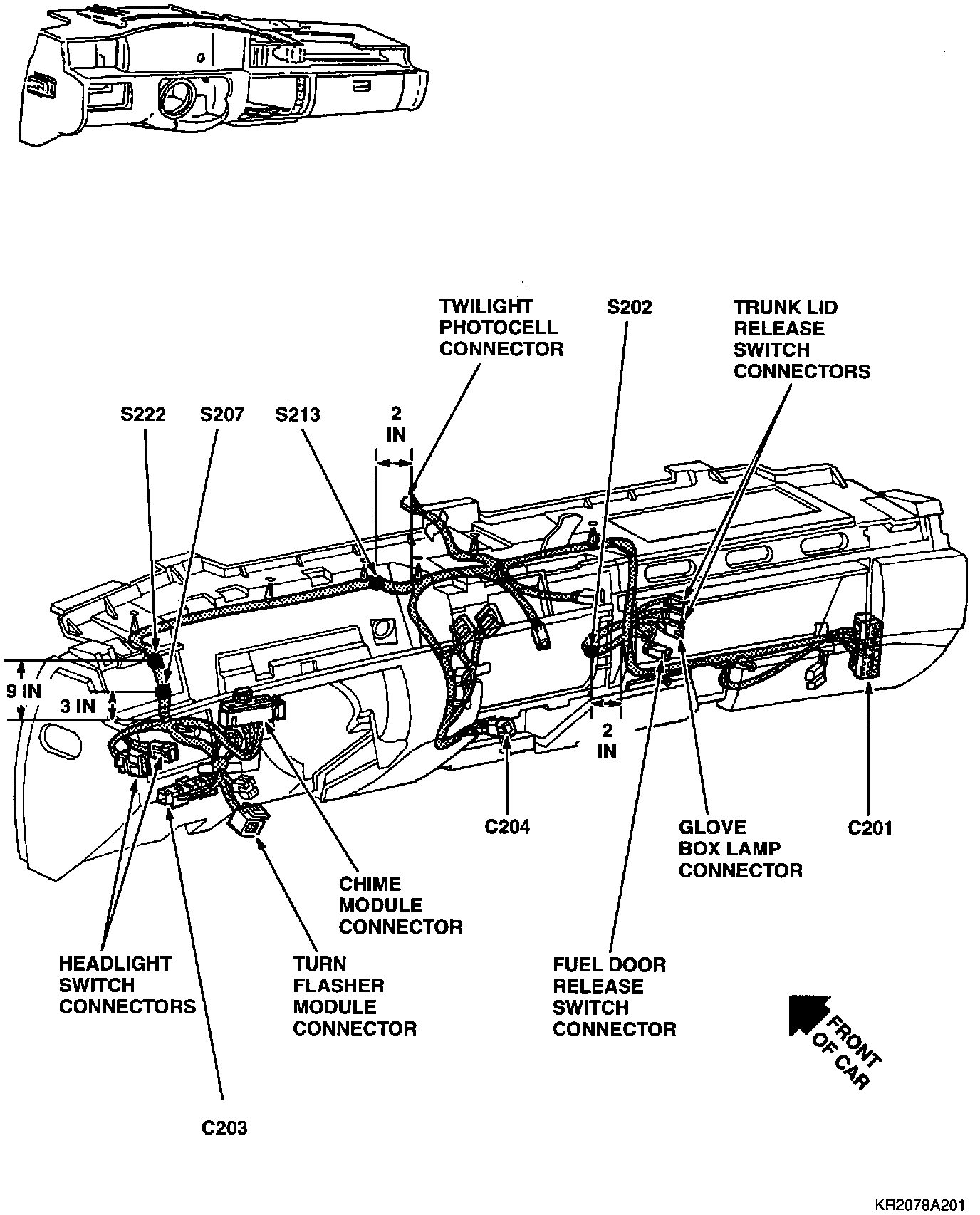 TWILIGHT PHOTOCELL CONNECTOR

S202

TRUNK LID RELEASE SWITCH CONNECTORS

S222

S207

S213

2 IN

9 IN

3 IN

2 IN

C204

GLOVE BOX LAMP CONNECTOR

C201

CHIME MODULE CONNECTOR

HEADLIGHT SWITCH CONNECTORS

TURN FLASHER MODULE CONNECTOR

FUEL DOOR RELEASE SWITCH CONNECTOR

FRONT OF CAR

C203

KR2078A201