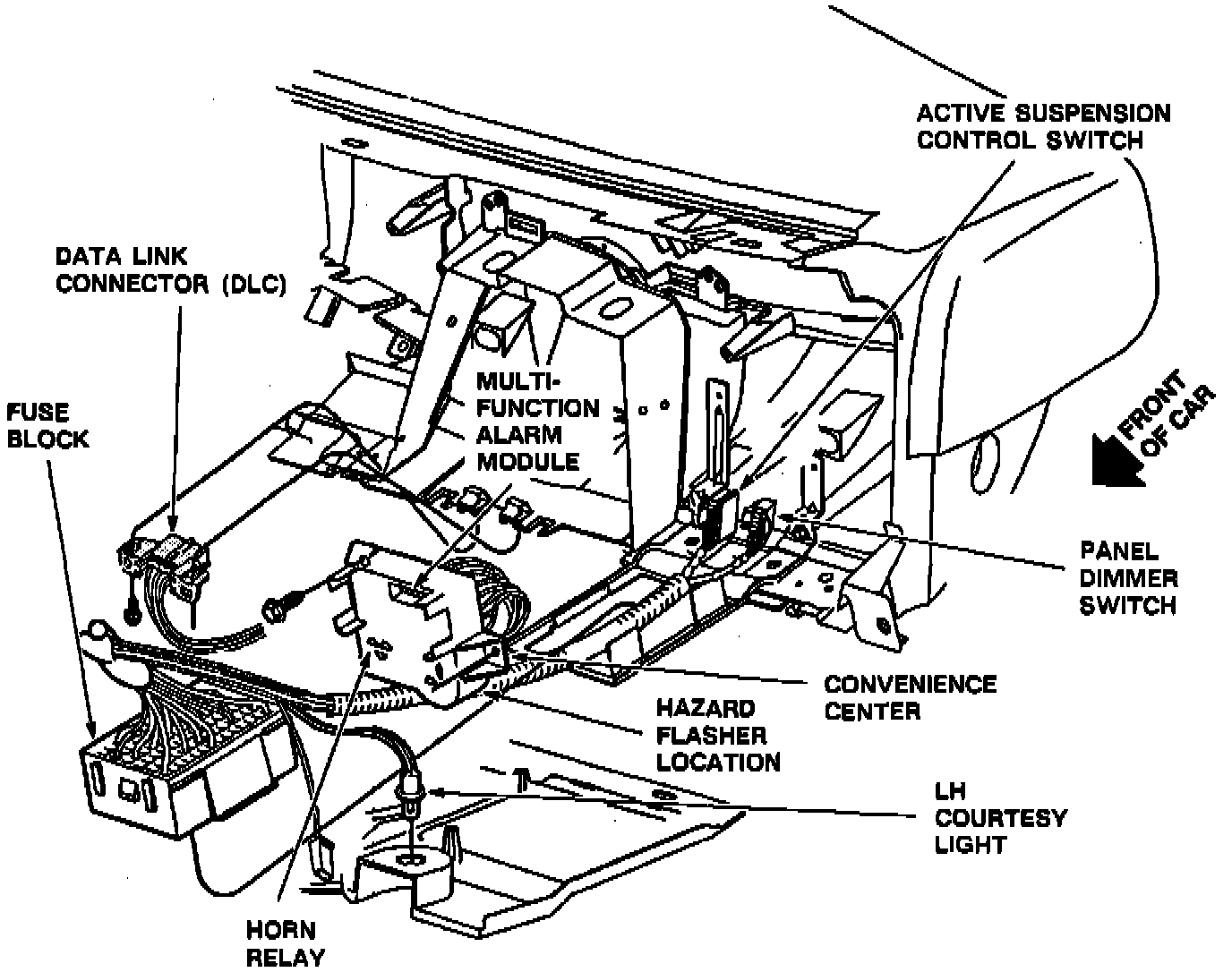 ACTIVE SUSPENSION CONTROL SWITCH

DATA LINK CONNECTOR (DLC)

FUSE BLOCK

MULTI-FUNCTION ALARM MODULE

FRONT OF CAR

PANEL DIMMER SWITCH

CONVENIENCE CENTER

HAZARD FLASHER LOCATION

LH COURTESY LIGHT

HORN RELAY