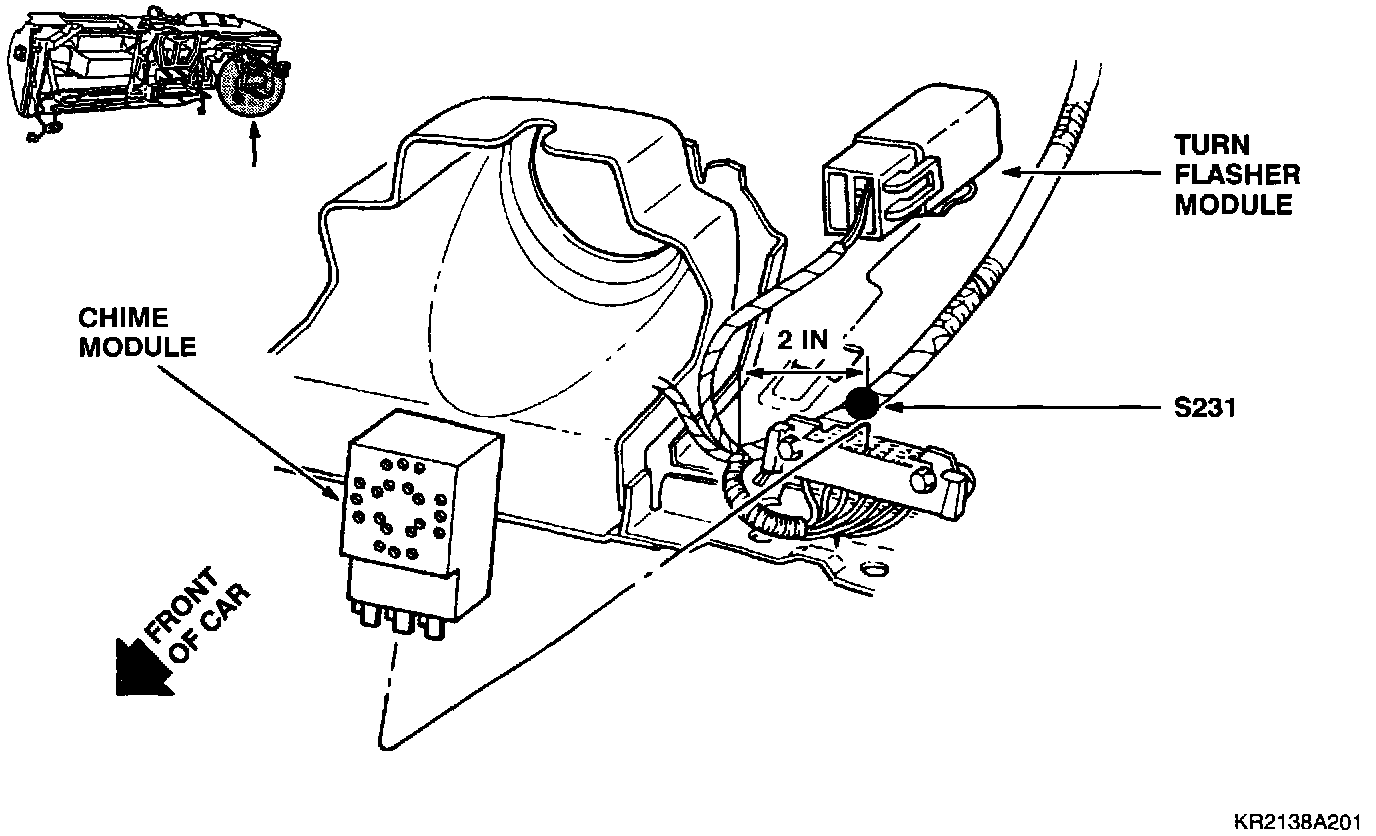 TURN FLASHER MODULE

CHIME MODULE

2 IN

S231

FRONT OF CAR

KR2138A201