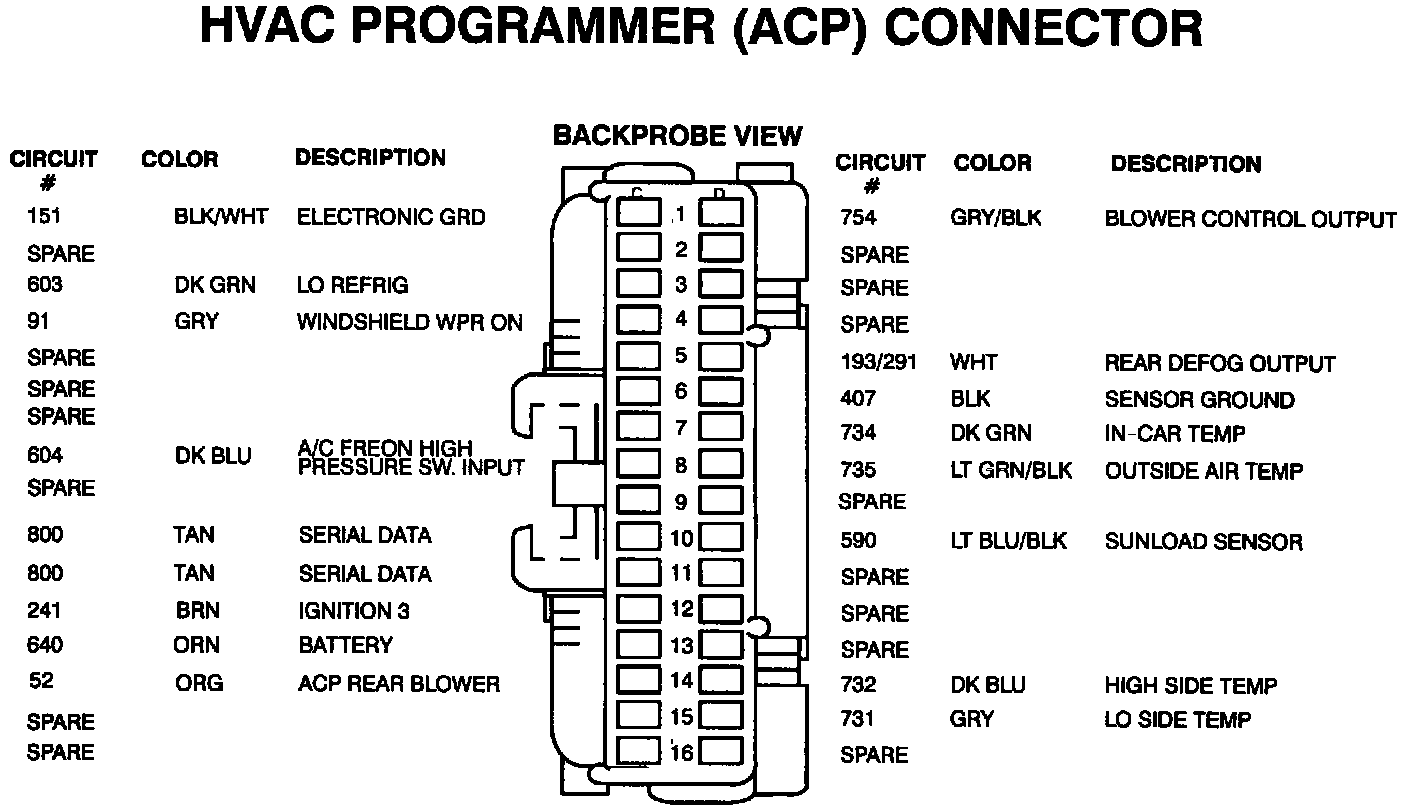 HVAC PROGRAMMER (ACP) CONNECTOR

BACKPROBE VIEW

| CIRCUIT # | COLOR | DESCRIPTION |
|---|---|---|
| 151 | BLK/WHT | ELECTRONIC GRD |
| SPARE | | |
| 603 | DK GRN | LO REFRIG |
| 91 | GRY | WINDSHIELD WPR ON |
| SPARE | | |
| SPARE | | |
| SPARE | | |
| 604 | DK BLU | A/C FREON HIGH PRESSURE SW. INPUT |
| SPARE | | |
| 800 | TAN | SERIAL DATA |
| 800 | TAN | SERIAL DATA |
| 241 | BRN | IGNITION 3 |
| 640 | ORN | BATTERY |
| 52 | ORG | ACP REAR BLOWER |
| SPARE | | |
| SPARE | | |

C D
1 2 3 4 5 6 7 8 9 10 11 12 13 14 15 16

| CIRCUIT # | COLOR | DESCRIPTION |
|---|---|---|
| 754 | GRY/BLK | BLOWER CONTROL OUTPUT |
| SPARE | | |
| SPARE | | |
| SPARE | | |
| 193/291 | WHT | REAR DEFOG OUTPUT |
| 407 | BLK | SENSOR GROUND |
| 734 | DK GRN | IN-CAR TEMP |
| 735 | LT GRN/BLK | OUTSIDE AIR TEMP |
| SPARE | | |
| 590 | LT BLU/BLK | SUNLOAD SENSOR |
| SPARE | | |
| SPARE | | |
| SPARE | | |
| 732 | DK BLU | HIGH SIDE TEMP |
| 731 | GRY | LO SIDE TEMP |
| SPARE | | |