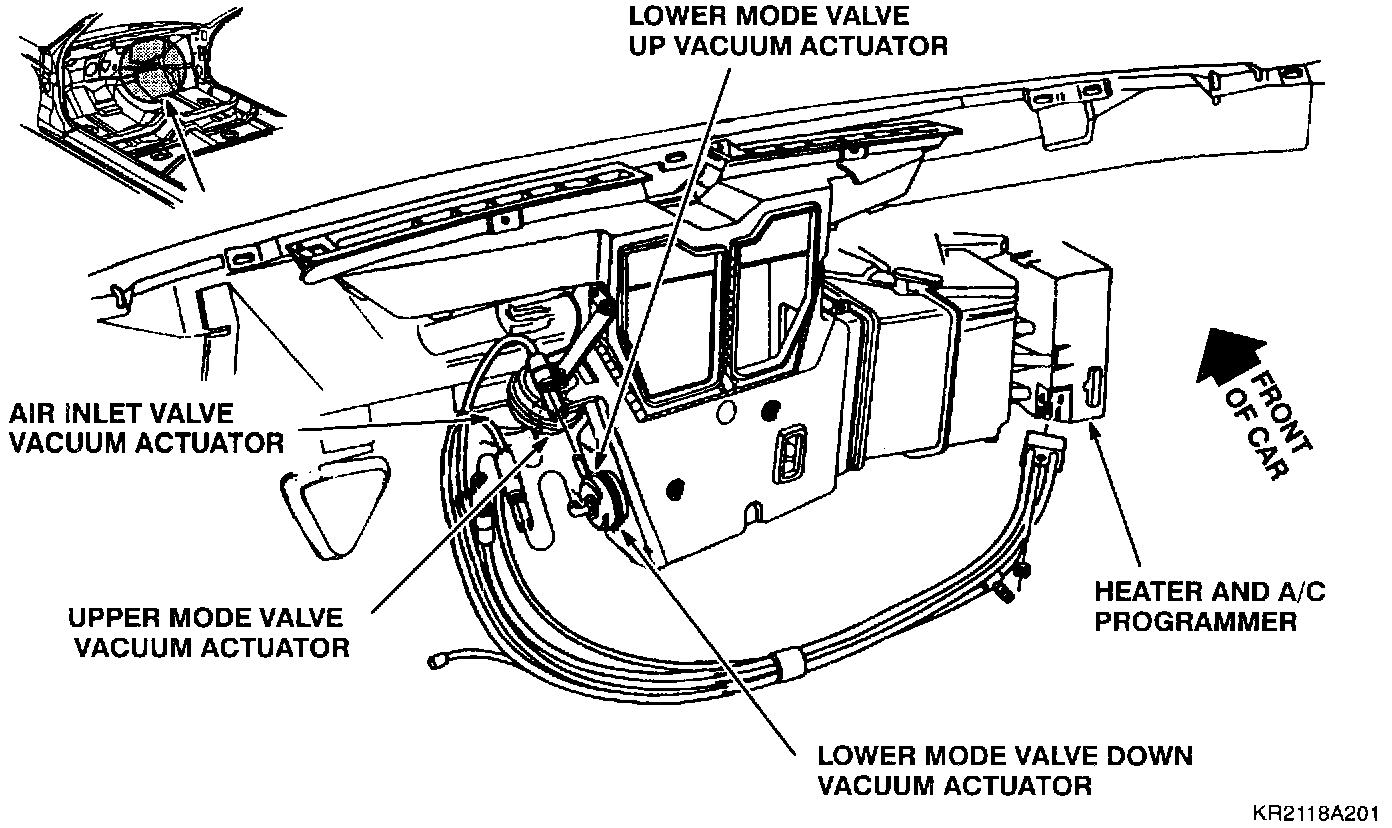 LOWER MODE VALVE
UP VACUUM ACTUATOR

AIR INLET VALVE
VACUUM ACTUATOR

FRONT
OF CAR

UPPER MODE VALVE
VACUUM ACTUATOR

HEATER AND A/C
PROGRAMMER

LOWER MODE VALVE DOWN
VACUUM ACTUATOR

KR2118A201