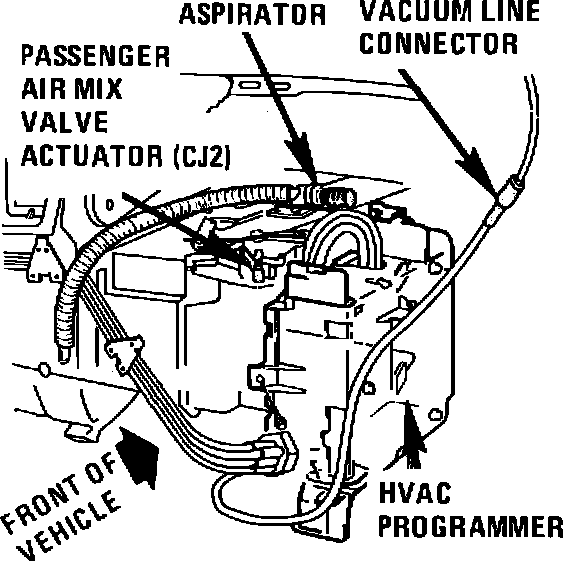 ASPIRATOR
VACUUM LINE CONNECTOR
PASSENGER AIR MIX VALVE ACTUATOR (CJ2)
FRONT OF VEHICLE
HVAC PROGRAMMER