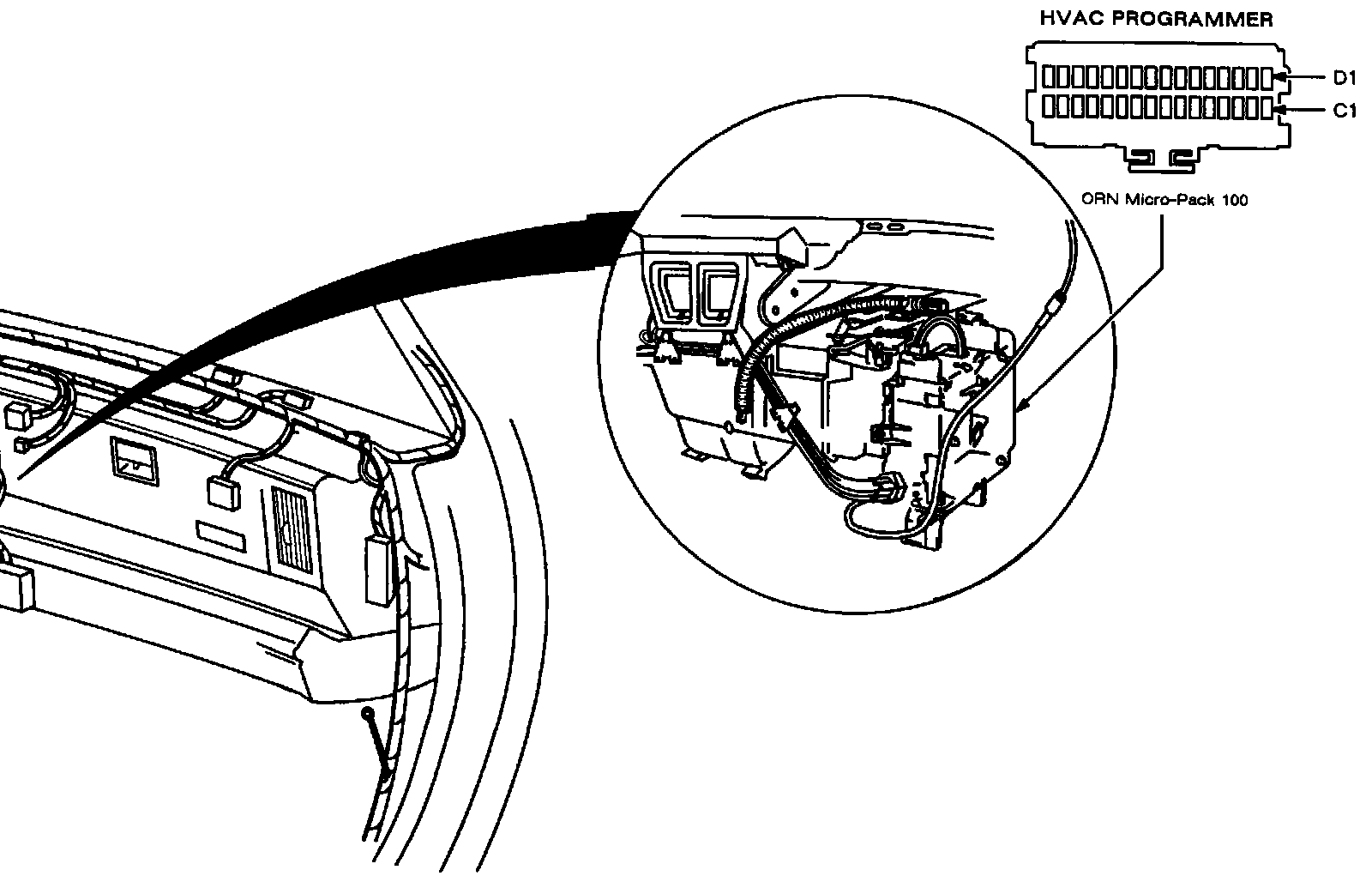 HVAC PROGRAMMER

D1

C1

ORN Micro-Pack 100