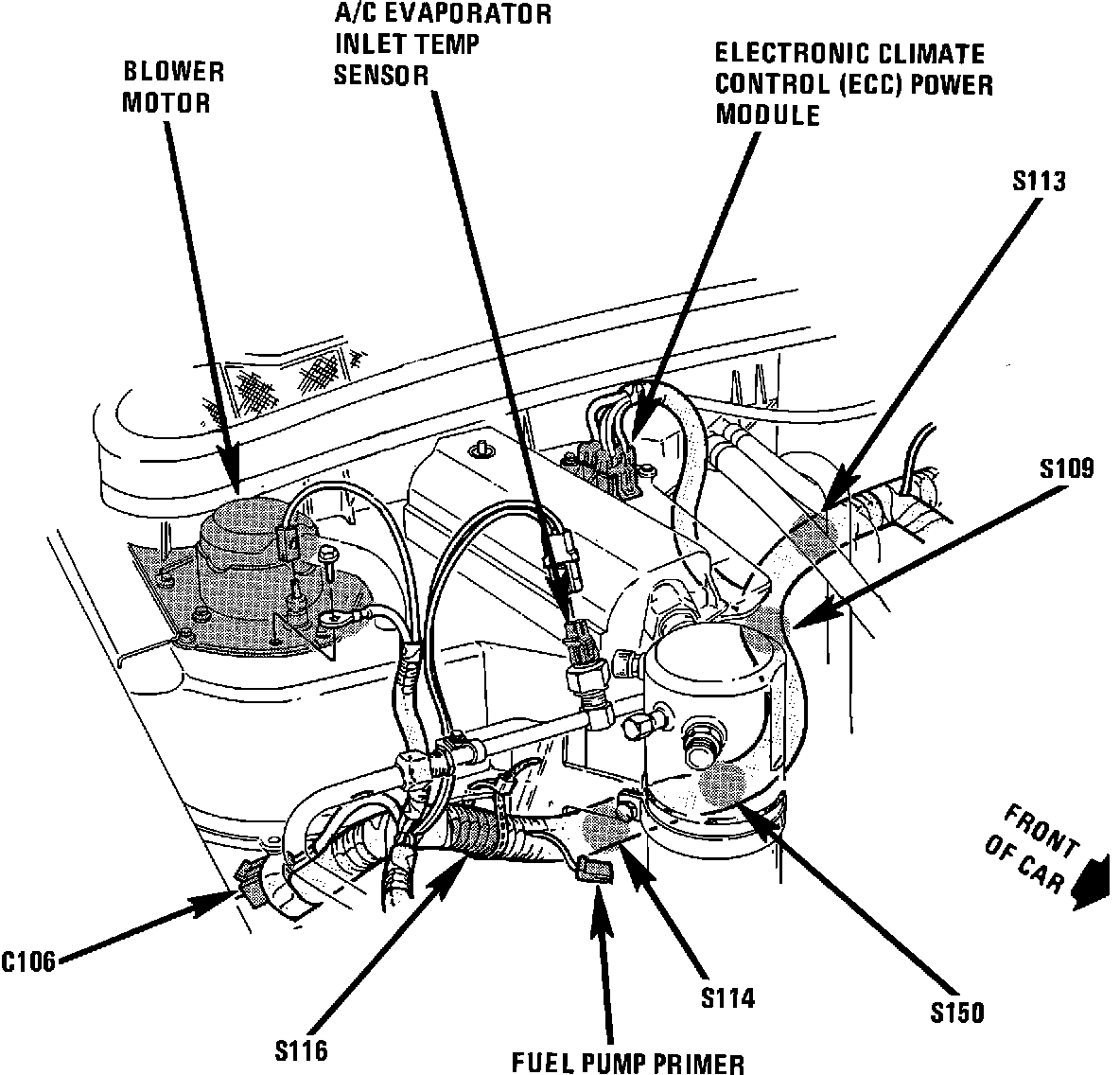 BLOWER MOTOR

A/C EVAPORATOR INLET TEMP SENSOR

ELECTRONIC CLIMATE CONTROL (ECC) POWER MODULE

S113

S109

FRONT OF CAR

C106

S116

FUEL PUMP PRIMER

S114

S150