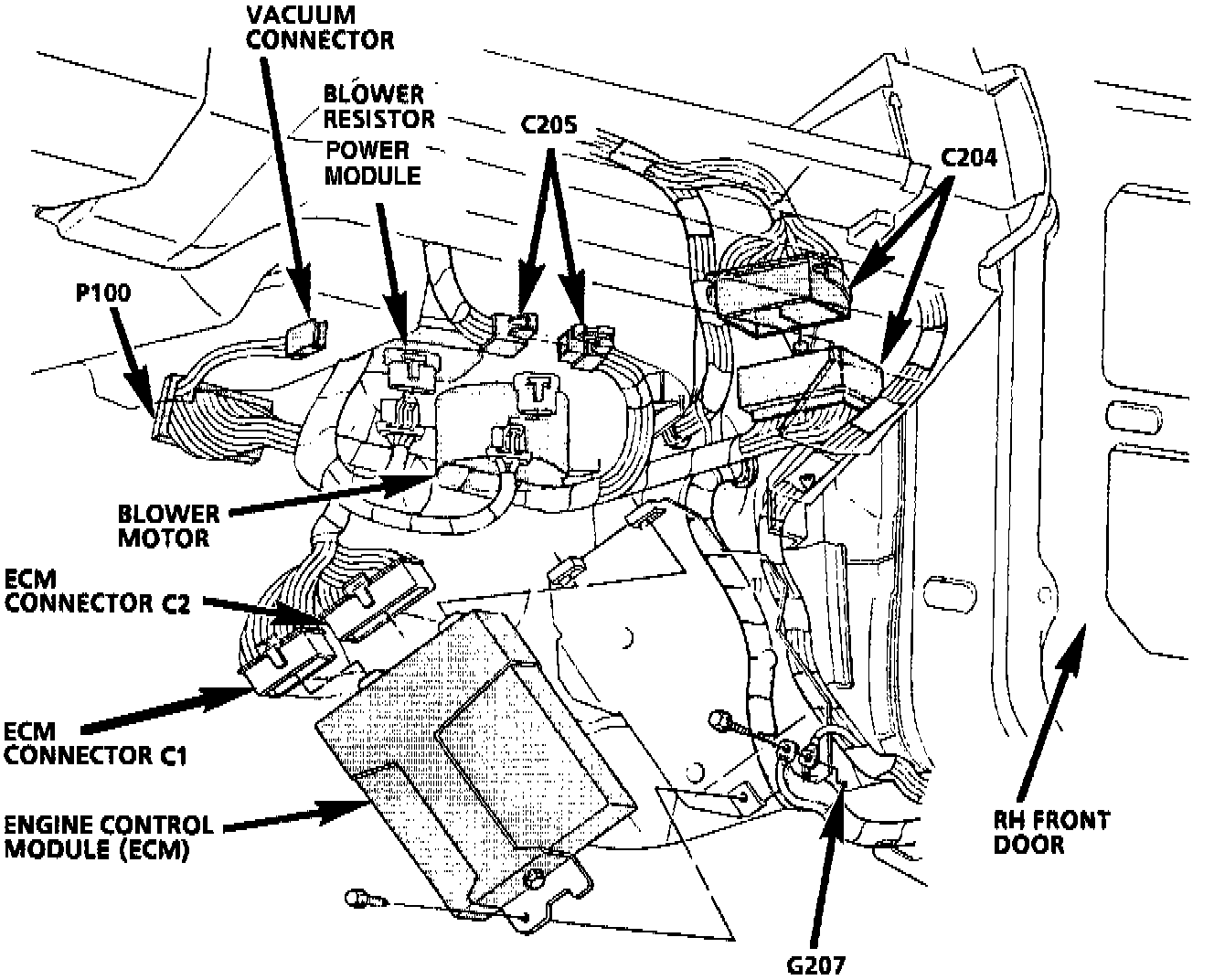 VACUUM CONNECTOR

BLOWER RESISTOR

POWER MODULE

C205

C204

P100

BLOWER MOTOR

ECM CONNECTOR C2

ECM CONNECTOR C1

ENGINE CONTROL MODULE (ECM)

RH FRONT DOOR

G207