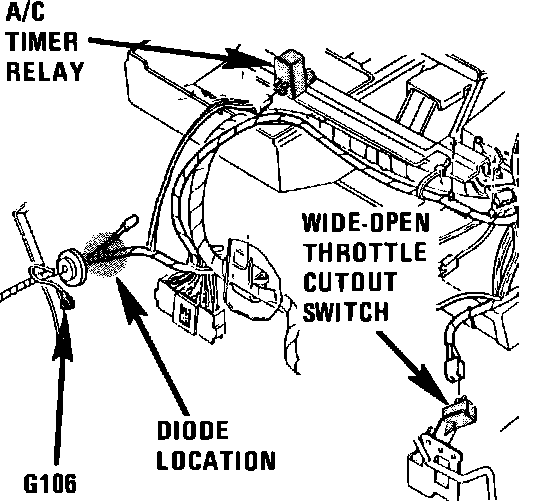 A/C TIMER RELAY

WIDE-OPEN THROTTLE CUTOUT SWITCH

DIODE LOCATION

G106