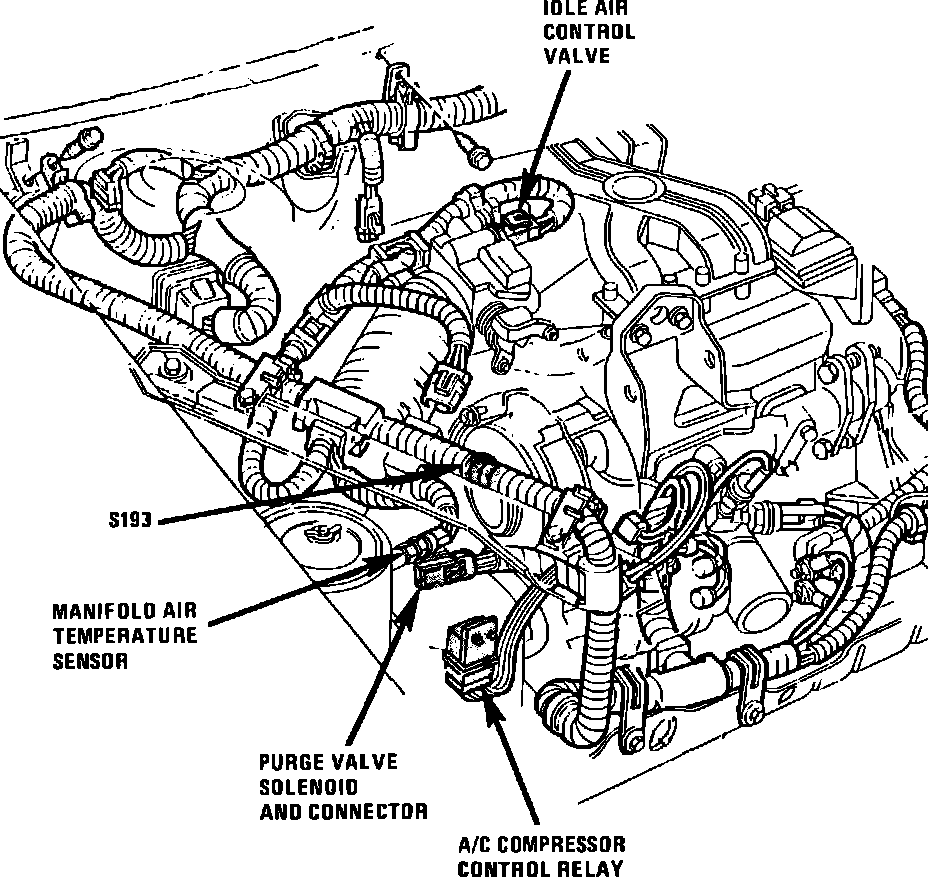 IDLE AIR
CONTROL
VALVE

S193

MANIFOLD AIR
TEMPERATURE
SENSOR

PURGE VALVE
SOLENOID
AND CONNECTOR

A/C COMPRESSOR
CONTROL RELAY