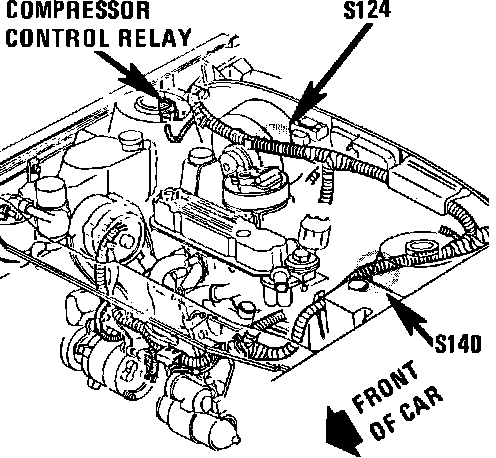 COMPRESSOR CONTROL RELAY

S124

S140

FRONT OF CAR