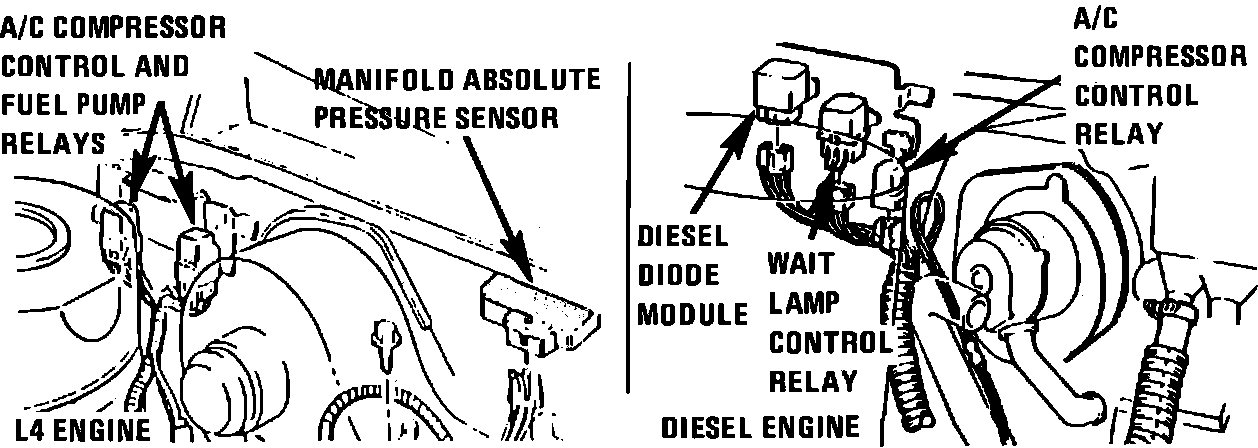 A/C COMPRESSOR CONTROL AND FUEL PUMP RELAYS

MANIFOLD ABSOLUTE PRESSURE SENSOR

L4 ENGINE

A/C COMPRESSOR CONTROL RELAY

DIESEL DIODE MODULE

WAIT LAMP CONTROL RELAY

DIESEL ENGINE