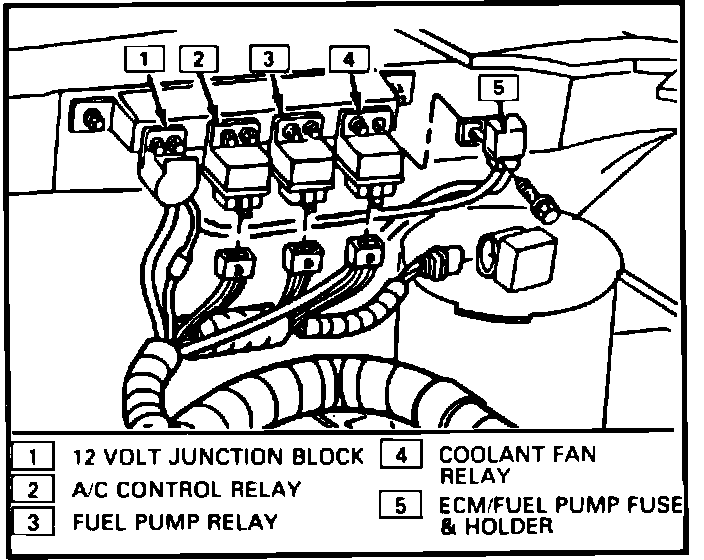 1
2
3
4
5

1 12 VOLT JUNCTION BLOCK
2 A/C CONTROL RELAY
3 FUEL PUMP RELAY
4 COOLANT FAN RELAY
5 ECM/FUEL PUMP FUSE & HOLDER