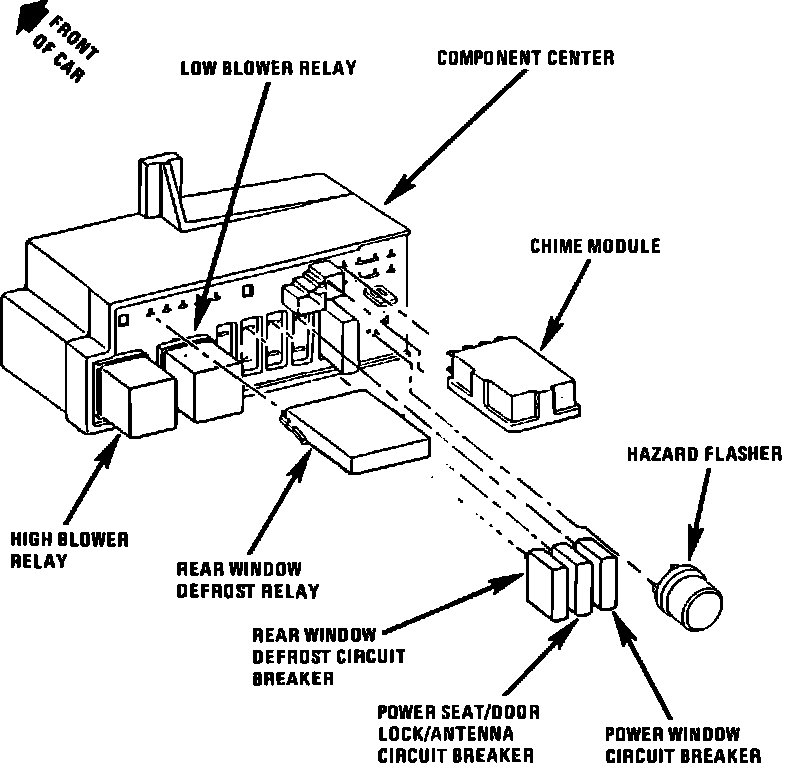 FRONT OF CAR

LOW BLOWER RELAY

COMPONENT CENTER

CHIME MODULE

HAZARD FLASHER

HIGH BLOWER RELAY

REAR WINDOW DEFROST RELAY

REAR WINDOW DEFROST CIRCUIT BREAKER

POWER SEAT/DOOR LOCK/ANTENNA CIRCUIT BREAKER

POWER WINDOW CIRCUIT BREAKER