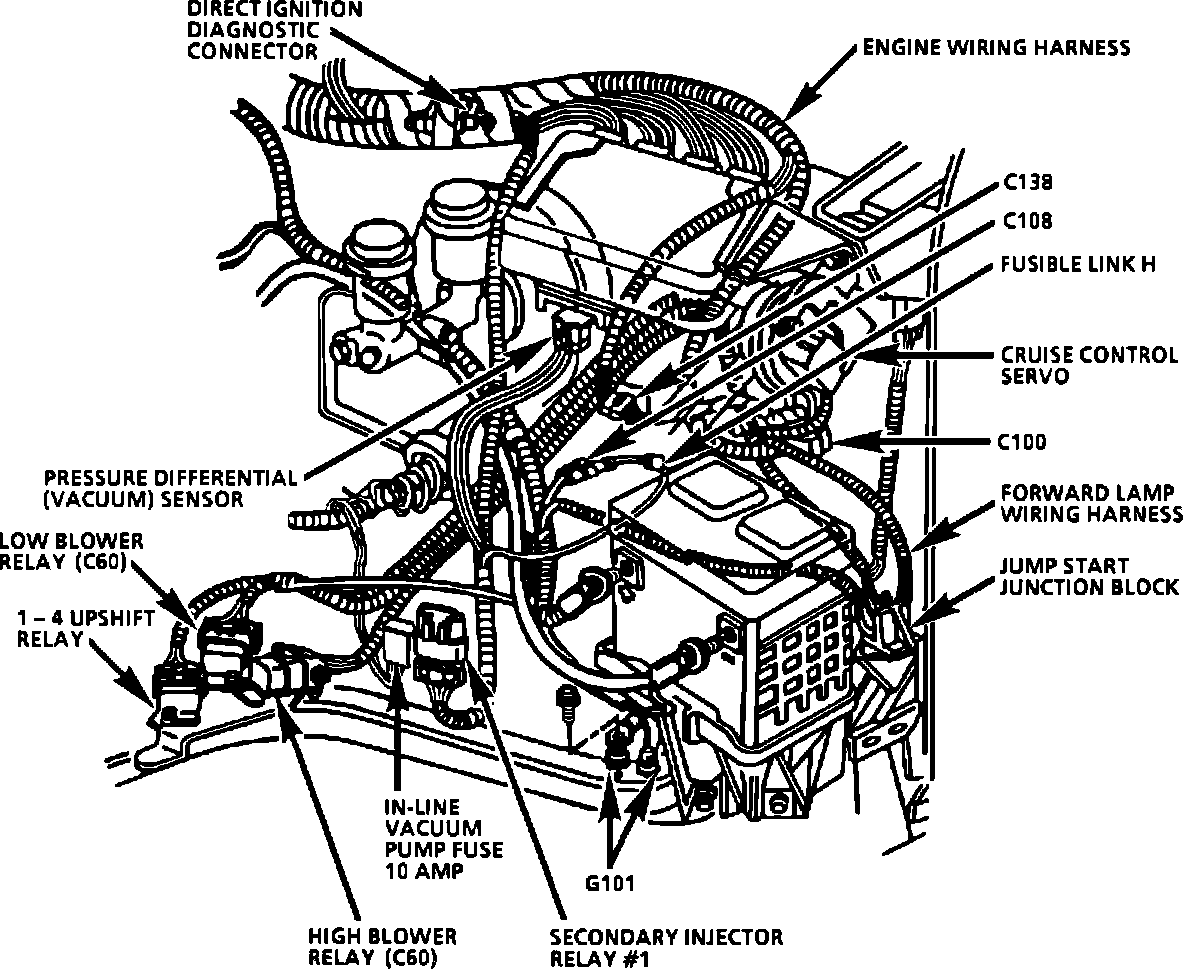 DIRECT IGNITION DIAGNOSTIC CONNECTOR

ENGINE WIRING HARNESS

C138

C108

FUSIBLE LINK H

CRUISE CONTROL SERVO

C100

FORWARD LAMP WIRING HARNESS

JUMP START JUNCTION BLOCK

PRESSURE DIFFERENTIAL (VACUUM) SENSOR

LOW BLOWER RELAY (C60)

1 – 4 UPSHIFT RELAY

IN-LINE VACUUM PUMP FUSE 10 AMP

G101

HIGH BLOWER RELAY (C60)

SECONDARY INJECTOR RELAY #1