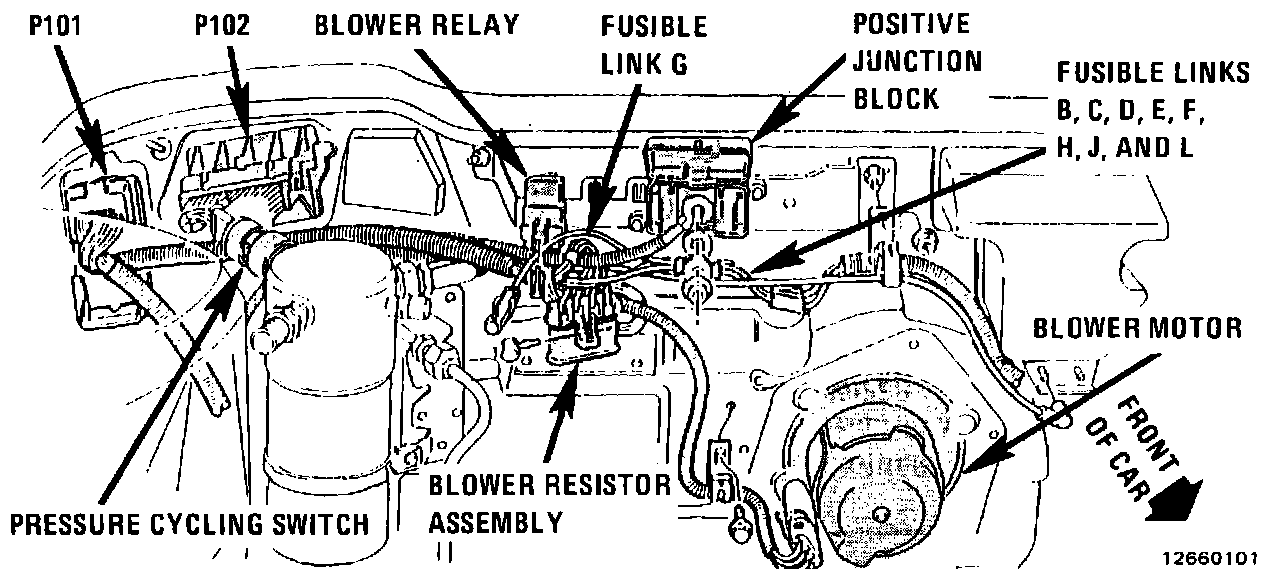 P101

P102

BLOWER RELAY

FUSIBLE LINK G

POSITIVE JUNCTION BLOCK

FUSIBLE LINKS B, C, D, E, F, H, J, AND L

BLOWER MOTOR

FRONT OF CAR

PRESSURE CYCLING SWITCH

BLOWER RESISTOR ASSEMBLY

12660101