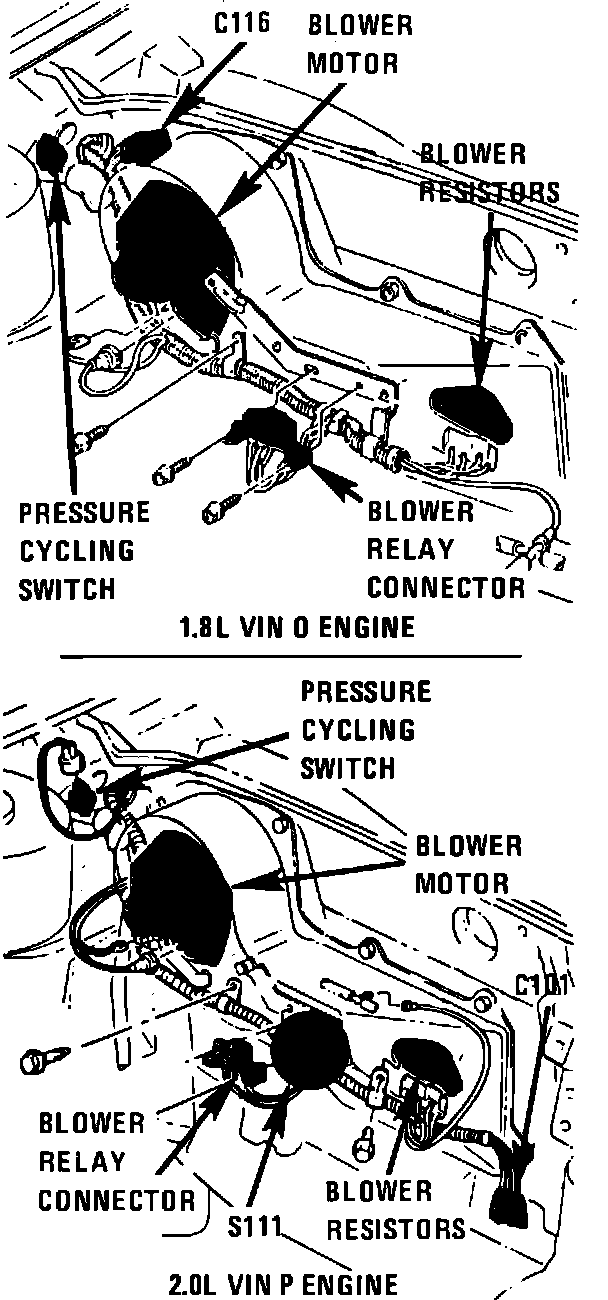 C116
BLOWER MOTOR
BLOWER RESISTORS
PRESSURE CYCLING SWITCH
BLOWER RELAY CONNECTOR
1.8L VIN O ENGINE

PRESSURE CYCLING SWITCH
BLOWER MOTOR
C101
BLOWER RELAY CONNECTOR
S111
BLOWER RESISTORS
2.0L VIN P ENGINE