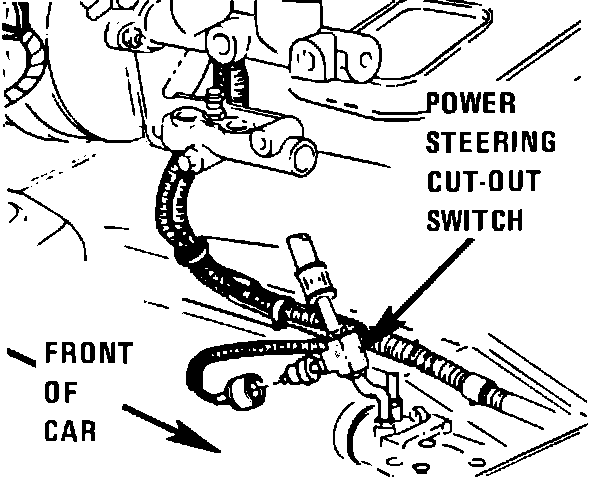 POWER STEERING CUT-OUT SWITCH

FRONT OF CAR