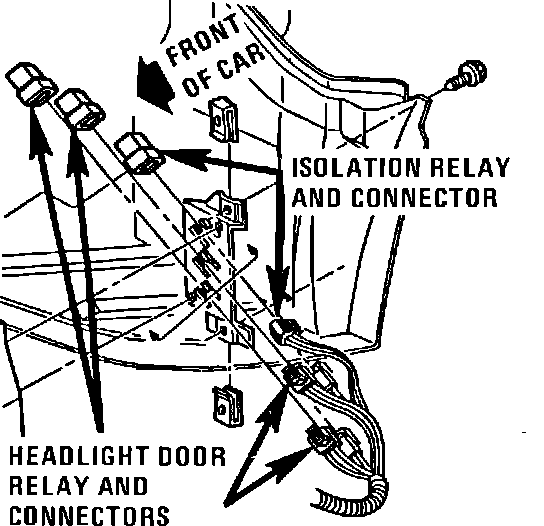 FRONT OF CAR

ISOLATION RELAY AND CONNECTOR

HEADLIGHT DOOR RELAY AND CONNECTORS