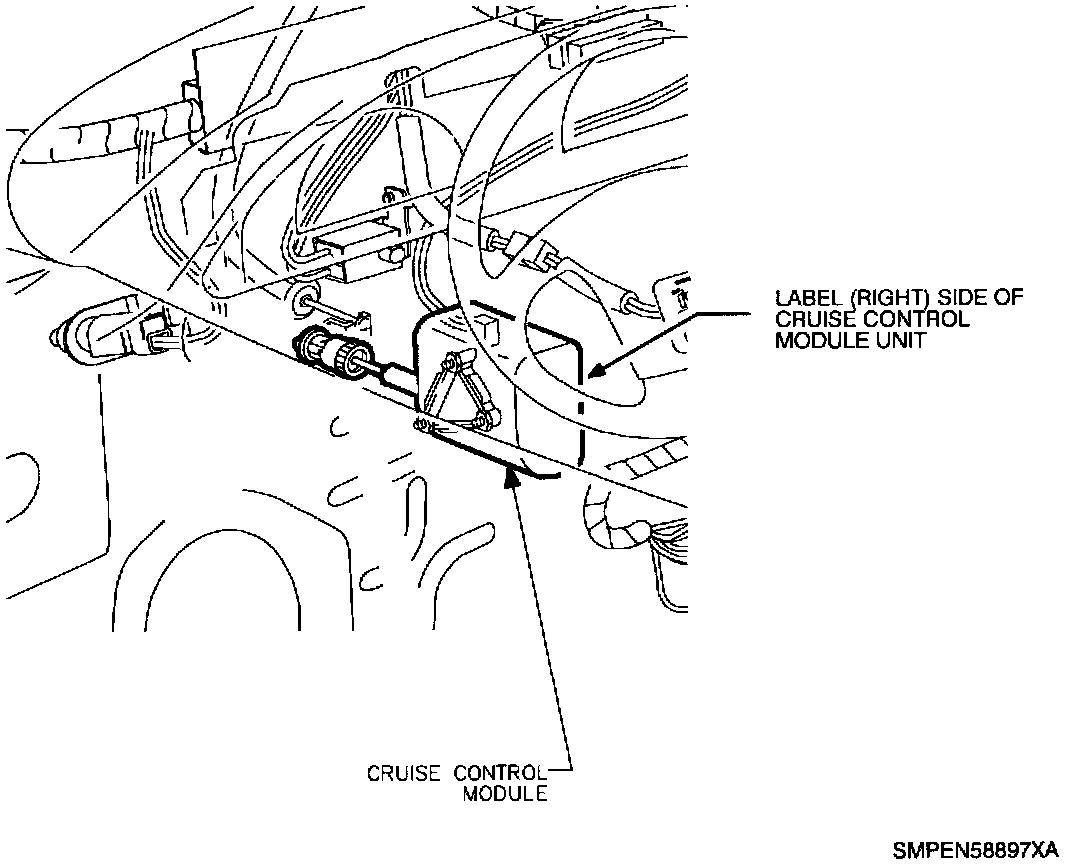 LABEL (RIGHT) SIDE OF CRUISE CONTROL MODULE UNIT

CRUISE CONTROL MODULE

SMPEN58897XA