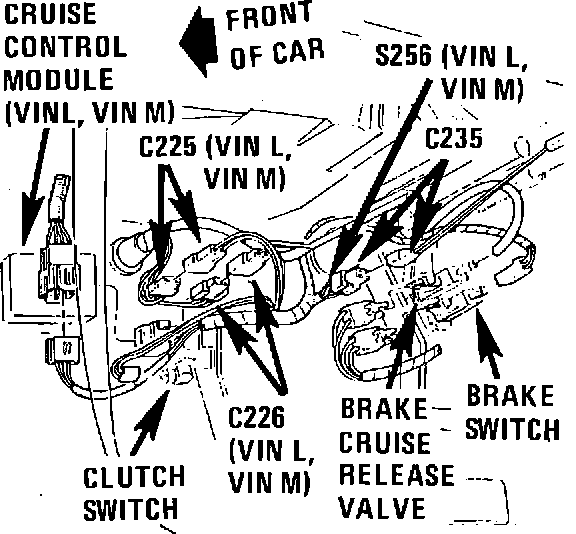 CRUISE CONTROL MODULE (VINL, VIN M)

FRONT OF CAR

S256 (VIN L, VIN M)

C225 (VIN L, VIN M)

C235

C226 (VIN L, VIN M)

BRAKE CRUISE RELEASE VALVE

BRAKE SWITCH

CLUTCH SWITCH