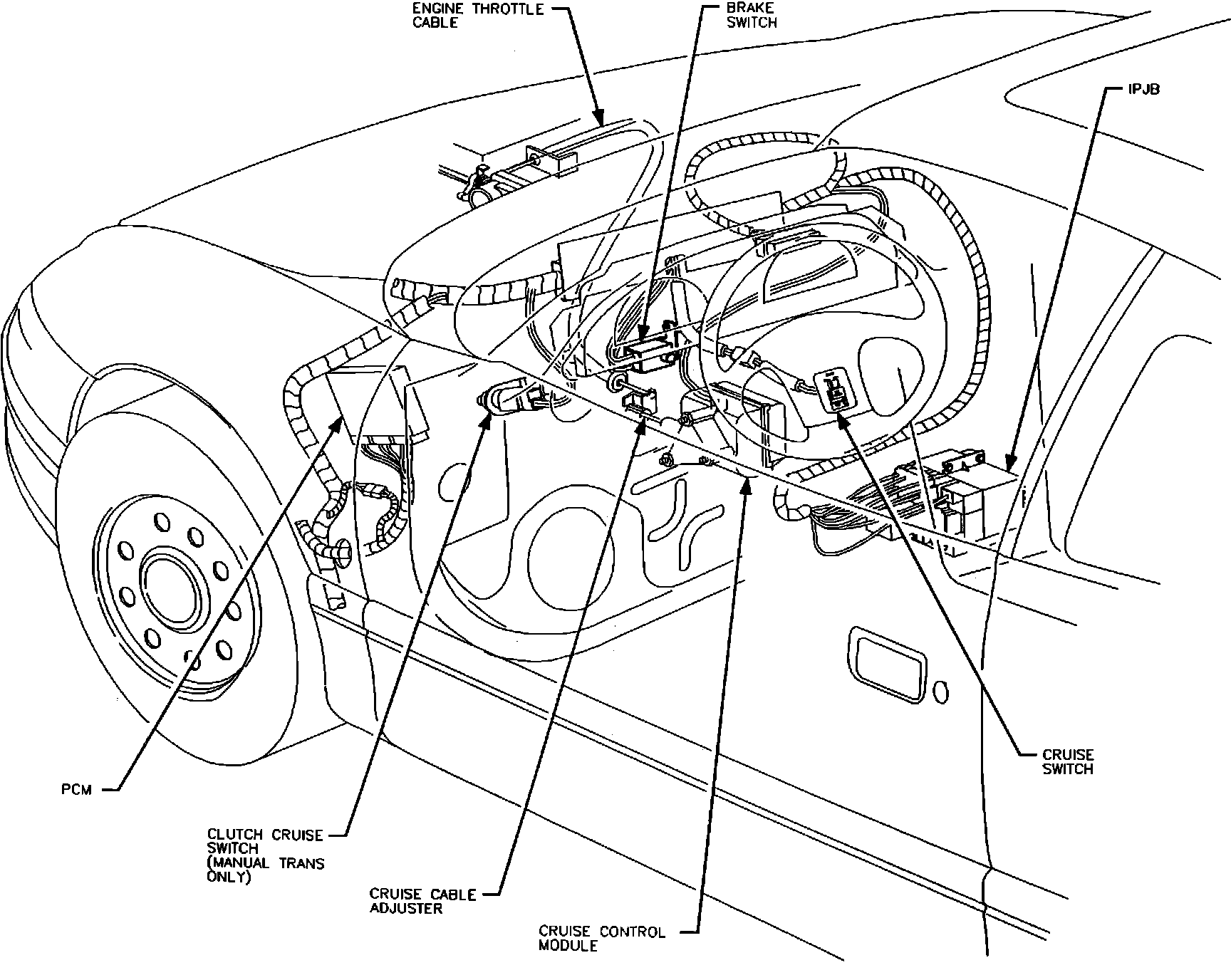 ENGINE THROTTLE CABLE

BRAKE SWITCH

IPJB

CRUISE SWITCH

PCM

CLUTCH CRUISE SWITCH (MANUAL TRANS ONLY)

CRUISE CABLE ADJUSTER

CRUISE CONTROL MODULE