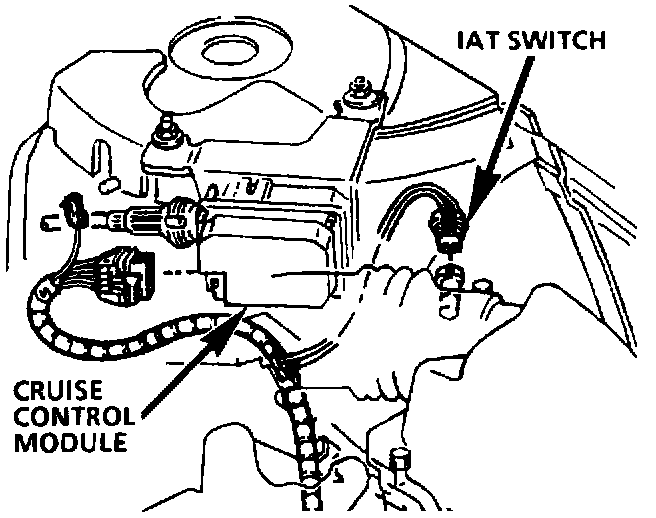 IAT SWITCH

CRUISE CONTROL MODULE