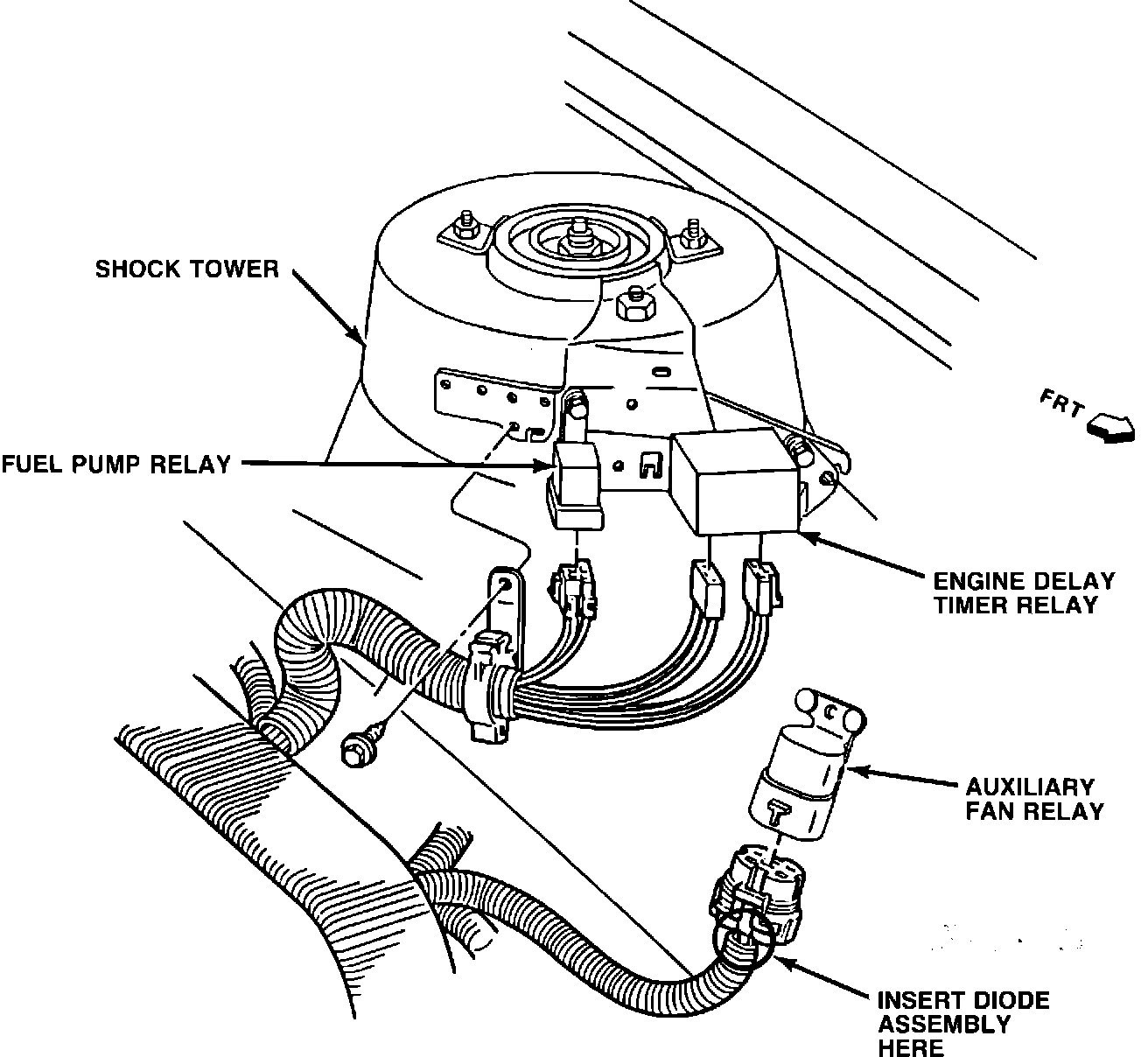 SHOCK TOWER

FRT

FUEL PUMP RELAY

ENGINE DELAY TIMER RELAY

AUXILIARY FAN RELAY

INSERT DIODE ASSEMBLY HERE