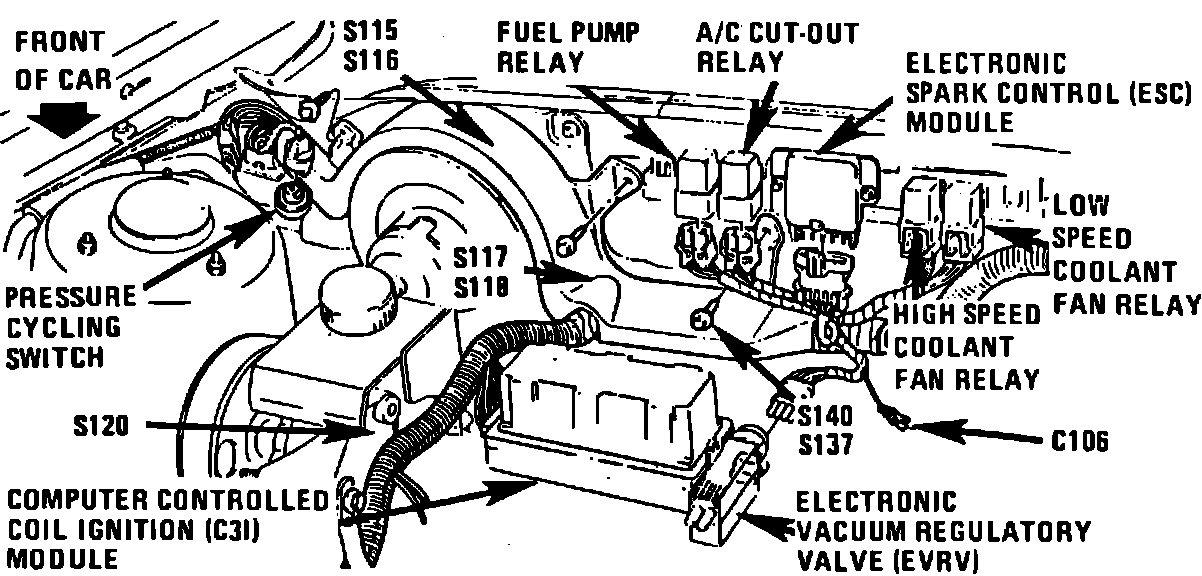 FRONT OF CAR

S115
S116

FUEL PUMP RELAY

A/C CUT-OUT RELAY

ELECTRONIC SPARK CONTROL (ESC) MODULE

LOW SPEED COOLANT FAN RELAY

PRESSURE CYCLING SWITCH

S117
S118

HIGH SPEED COOLANT FAN RELAY

S120

S140
S137

C106

COMPUTER CONTROLLED COIL IGNITION (C3I) MODULE

ELECTRONIC VACUUM REGULATORY VALVE (EVRV)