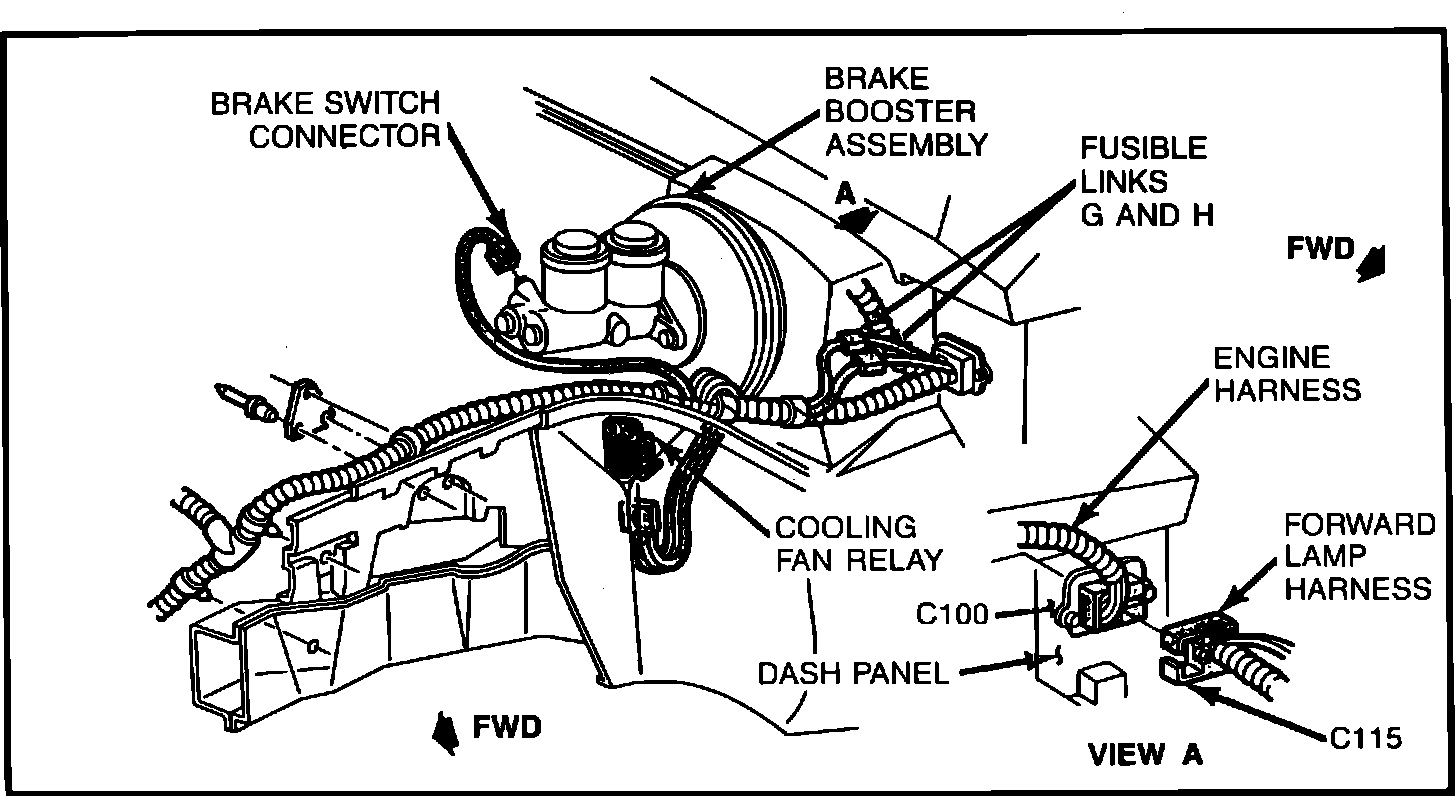 BRAKE SWITCH CONNECTOR

BRAKE BOOSTER ASSEMBLY

FUSIBLE LINKS G AND H

A

FWD

ENGINE HARNESS

COOLING FAN RELAY

FORWARD LAMP HARNESS

C100

DASH PANEL

FWD

VIEW A

C115