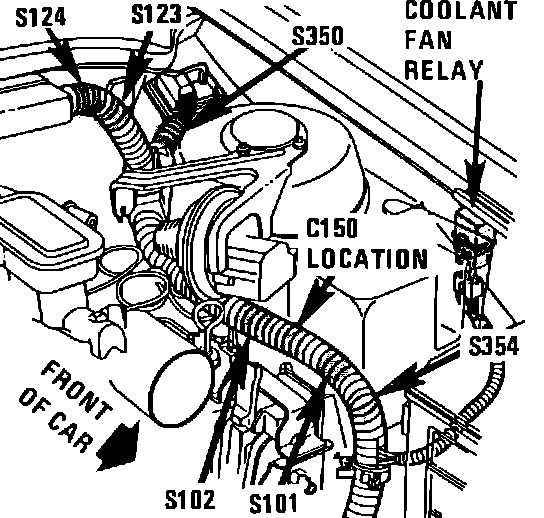 S124
S123
S350
COOLANT FAN RELAY
C150 LOCATION
S354
FRONT OF CAR
S102
S101