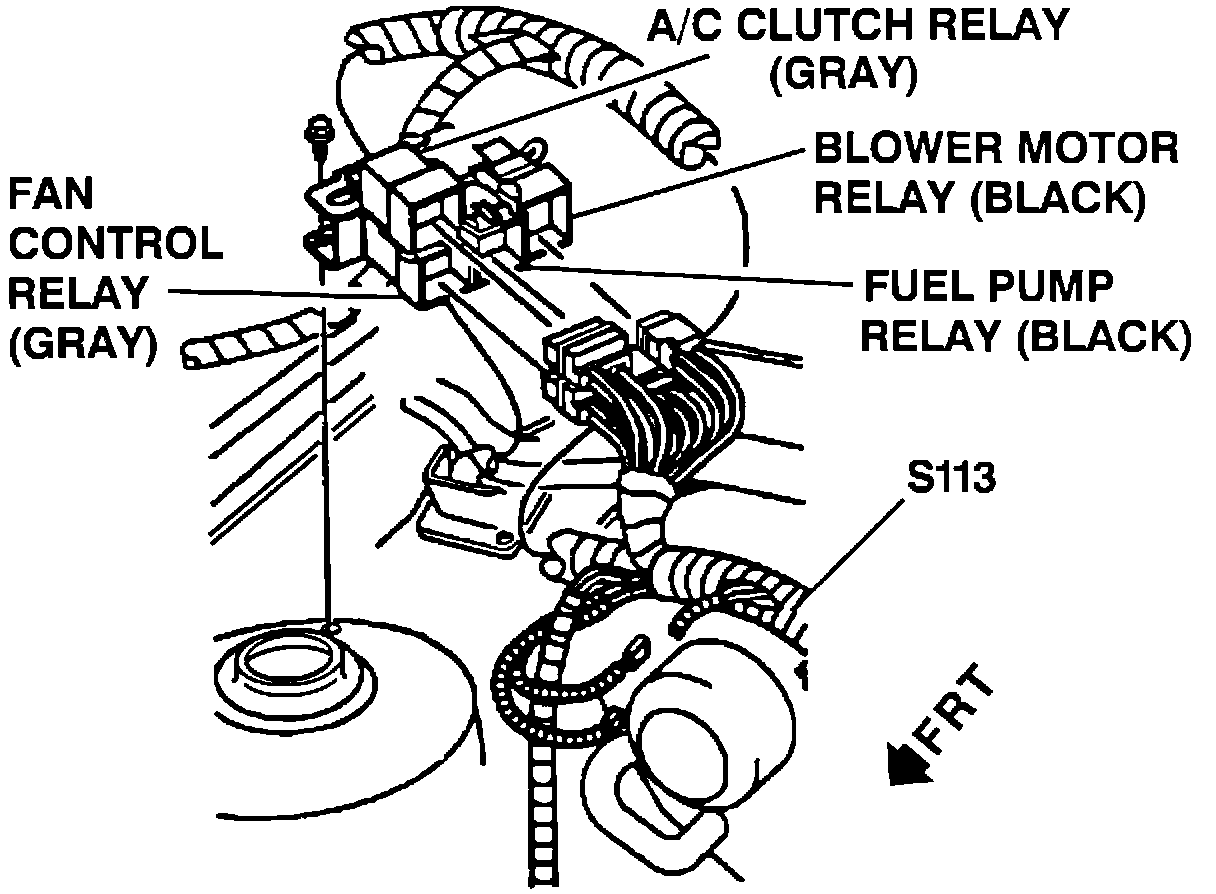 A/C CLUTCH RELAY (GRAY)

BLOWER MOTOR RELAY (BLACK)

FAN CONTROL RELAY (GRAY)

FUEL PUMP RELAY (BLACK)

S113

FRT