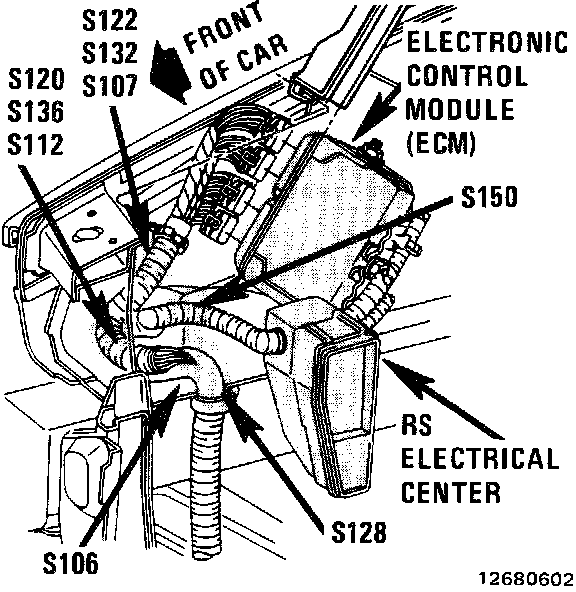 S122
S132
S107

FRONT OF CAR

ELECTRONIC CONTROL MODULE (ECM)

S120
S136
S112

S150

RS ELECTRICAL CENTER

S128

S106

12680602