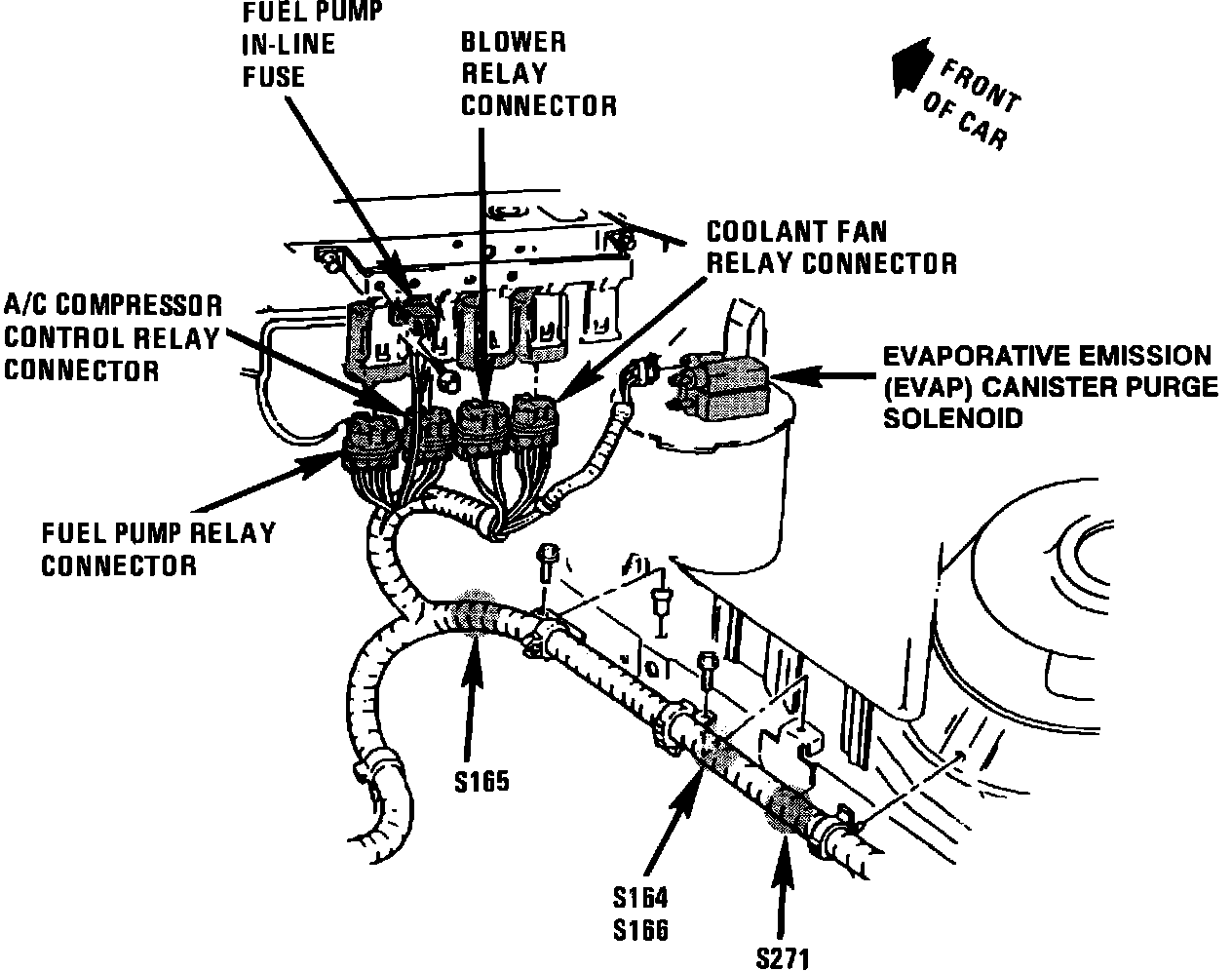 FUEL PUMP IN-LINE FUSE

BLOWER RELAY CONNECTOR

FRONT OF CAR

COOLANT FAN RELAY CONNECTOR

A/C COMPRESSOR CONTROL RELAY CONNECTOR

EVAPORATIVE EMISSION (EVAP) CANISTER PURGE SOLENOID

FUEL PUMP RELAY CONNECTOR

S165

S164
S166

S271