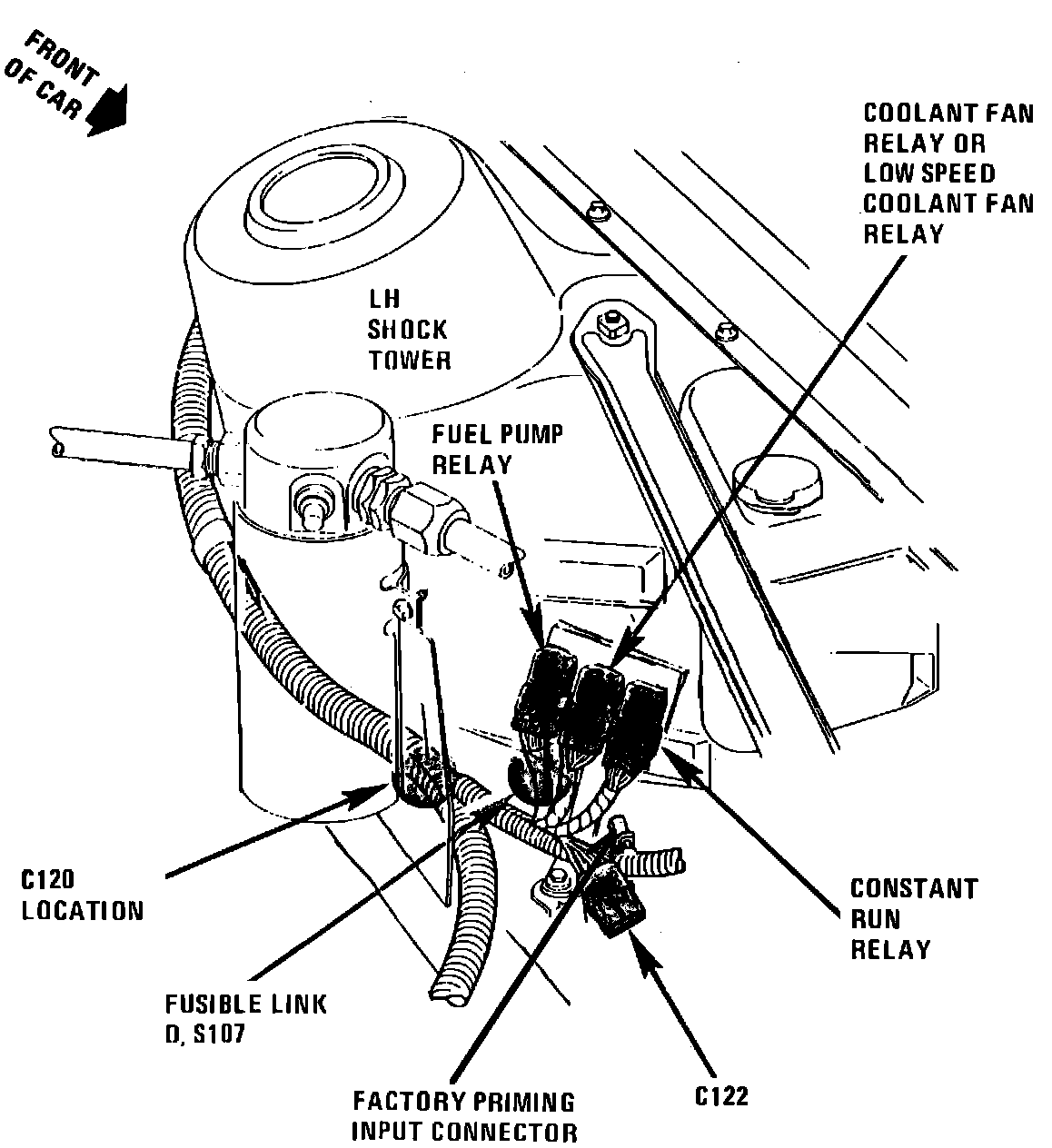 FRONT OF CAR

COOLANT FAN RELAY OR LOW SPEED COOLANT FAN RELAY

LH SHOCK TOWER

FUEL PUMP RELAY

C120 LOCATION

CONSTANT RUN RELAY

FUSIBLE LINK D, S107

FACTORY PRIMING INPUT CONNECTOR

C122