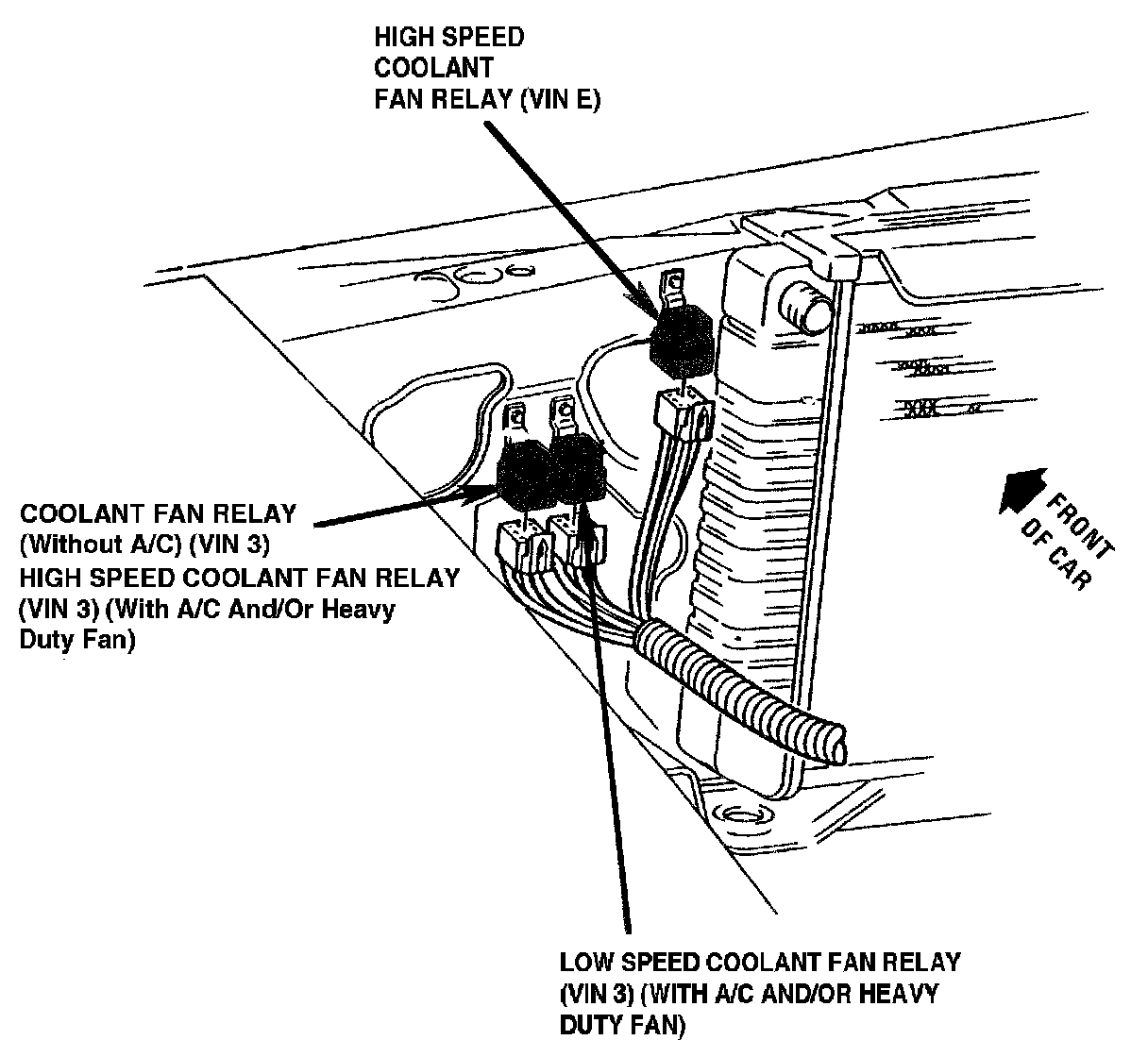 HIGH SPEED
COOLANT
FAN RELAY (VIN E)

COOLANT FAN RELAY
(Without A/C) (VIN 3)
HIGH SPEED COOLANT FAN RELAY
(VIN 3) (With A/C And/Or Heavy
Duty Fan)

FRONT
OF CAR

LOW SPEED COOLANT FAN RELAY
(VIN 3) (WITH A/C AND/OR HEAVY
DUTY FAN)