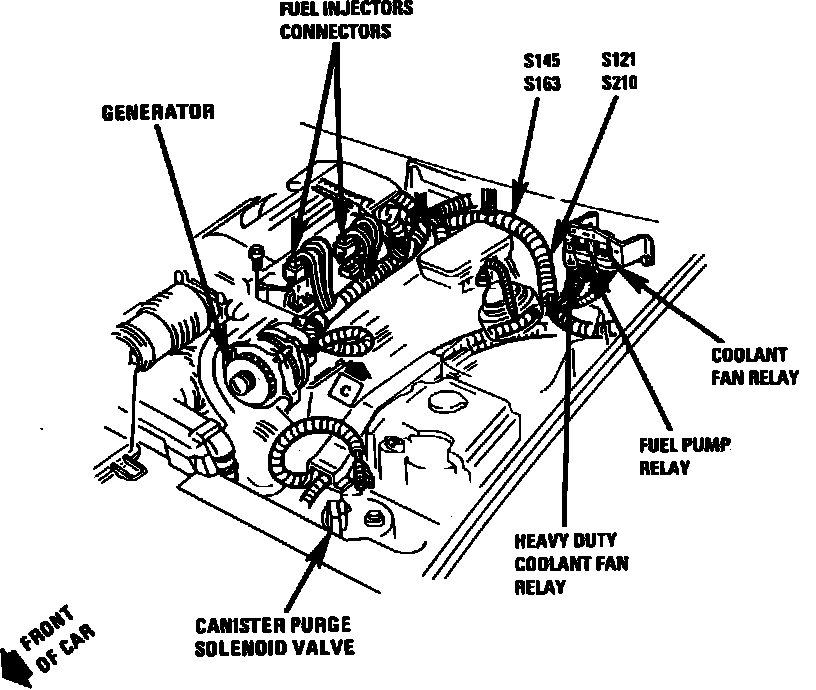 FUEL INJECTORS CONNECTORS

S145
S163

S121
S210

GENERATOR

C

COOLANT FAN RELAY

FUEL PUMP RELAY

HEAVY DUTY COOLANT FAN RELAY

CANISTER PURGE SOLENOID VALVE

FRONT OF CAR