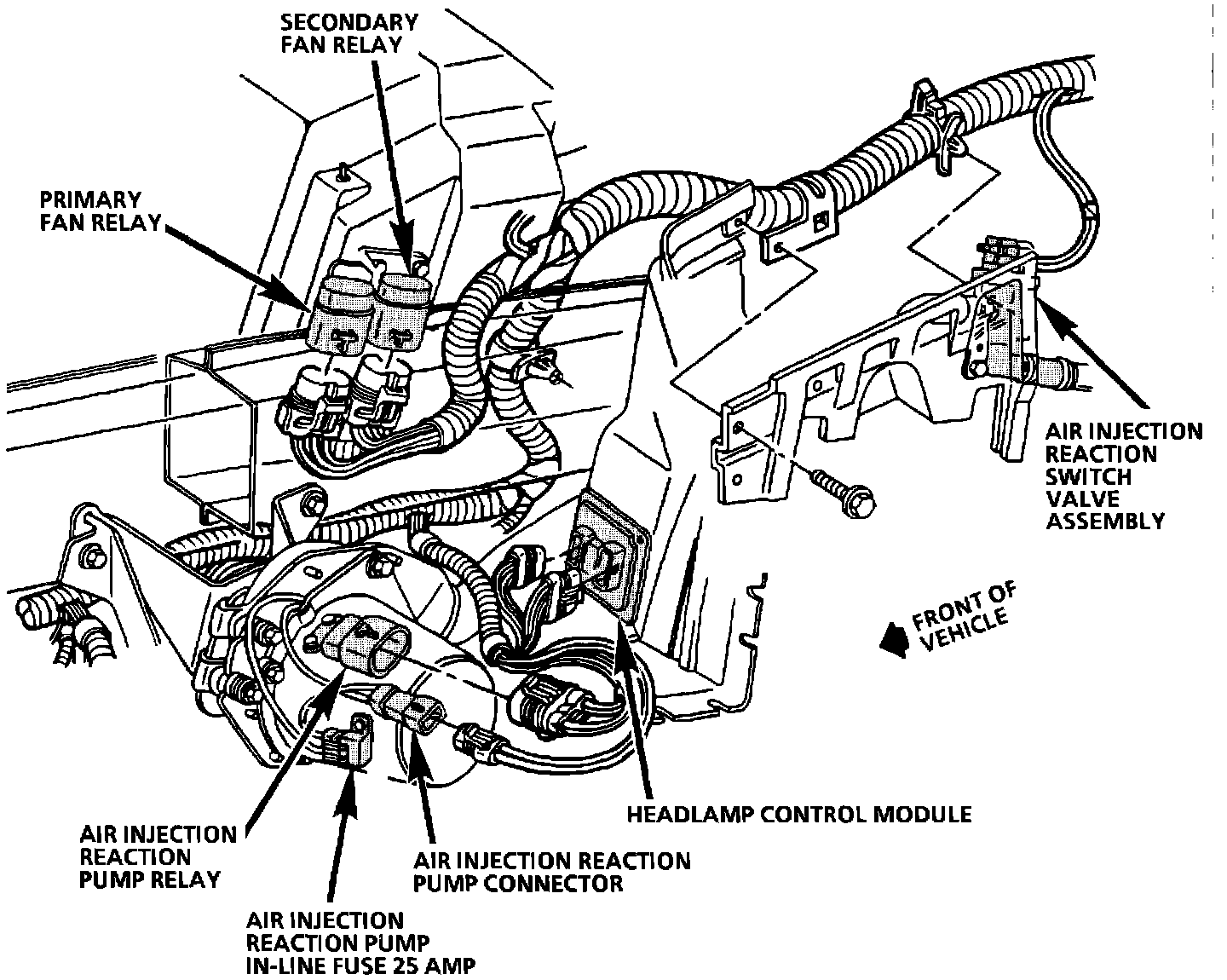 SECONDARY FAN RELAY

PRIMARY FAN RELAY

AIR INJECTION REACTION SWITCH VALVE ASSEMBLY

FRONT OF VEHICLE

HEADLAMP CONTROL MODULE

AIR INJECTION REACTION PUMP RELAY

AIR INJECTION REACTION PUMP CONNECTOR

AIR INJECTION REACTION PUMP IN-LINE FUSE 25 AMP