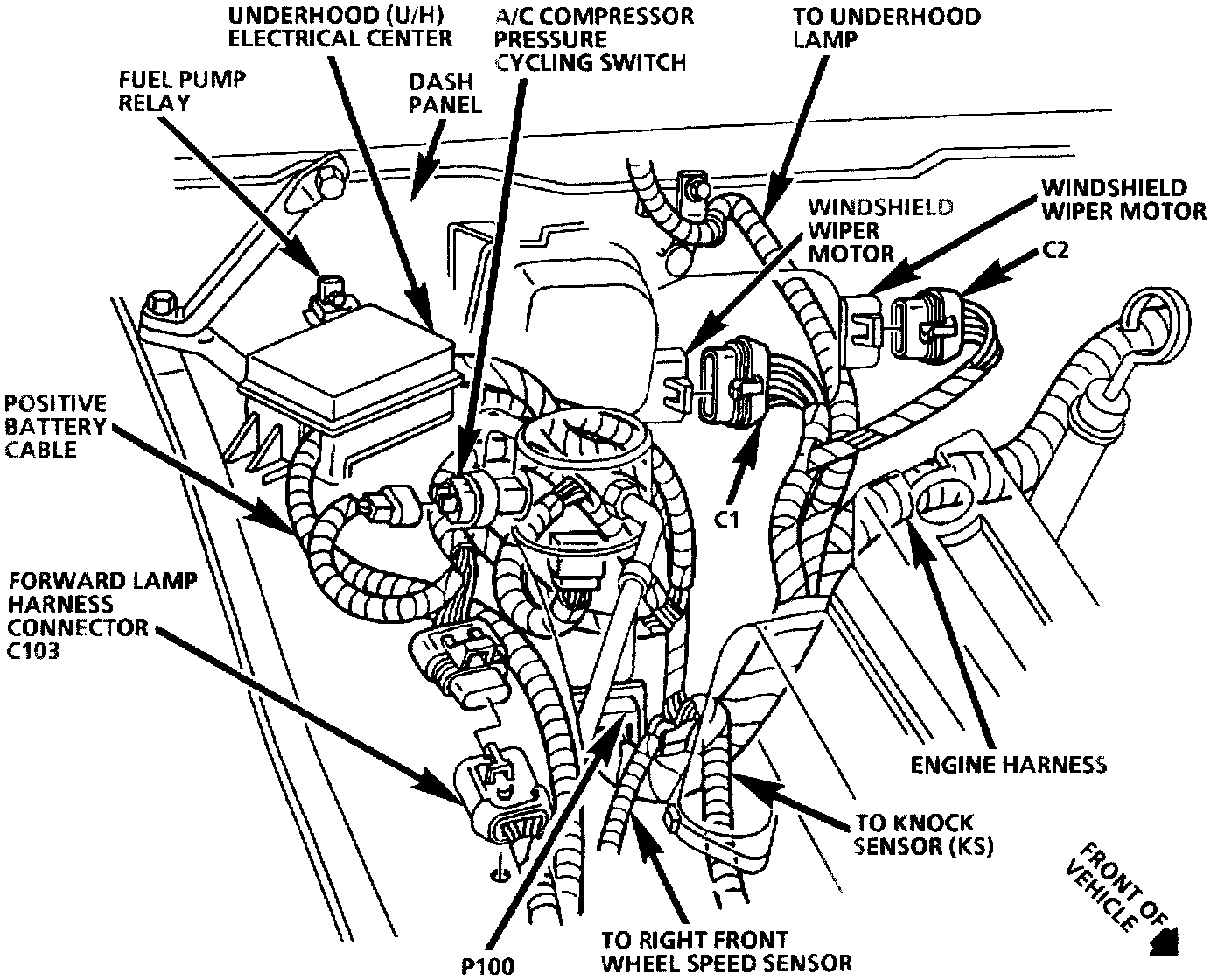 UNDERHOOD (U/H) ELECTRICAL CENTER

A/C COMPRESSOR PRESSURE CYCLING SWITCH

TO UNDERHOOD LAMP

FUEL PUMP RELAY

DASH PANEL

WINDSHIELD WIPER MOTOR

WINDSHIELD WIPER MOTOR

C2

POSITIVE BATTERY CABLE

C1

FORWARD LAMP HARNESS CONNECTOR C103

ENGINE HARNESS

TO KNOCK SENSOR (KS)

FRONT OF VEHICLE

P100

TO RIGHT FRONT WHEEL SPEED SENSOR