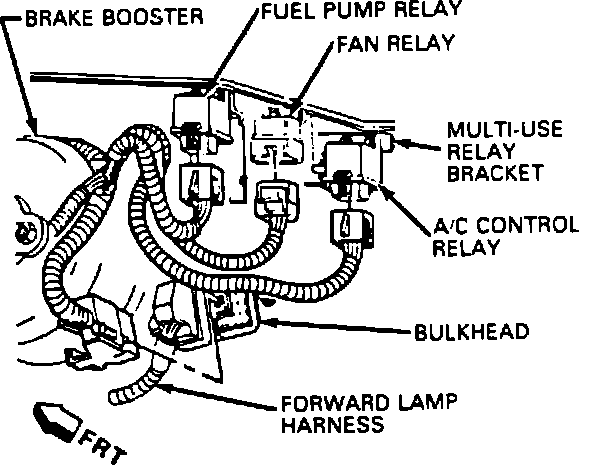 BRAKE BOOSTER
FUEL PUMP RELAY
FAN RELAY
MULTI-USE RELAY BRACKET
A/C CONTROL RELAY
BULKHEAD
FORWARD LAMP HARNESS
FRT