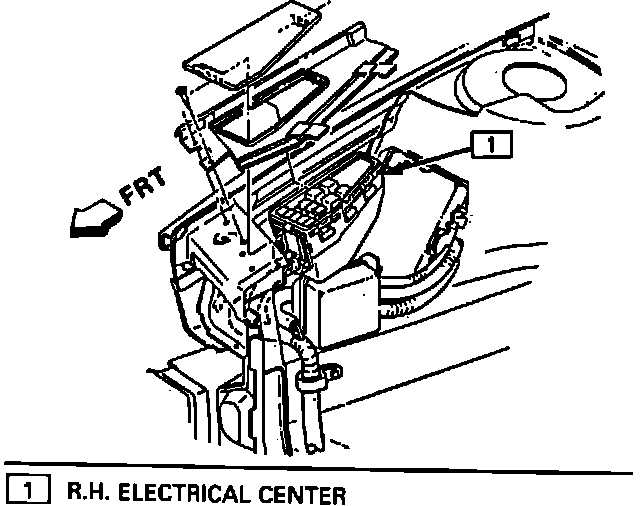 FRT

1

1 R.H. ELECTRICAL CENTER