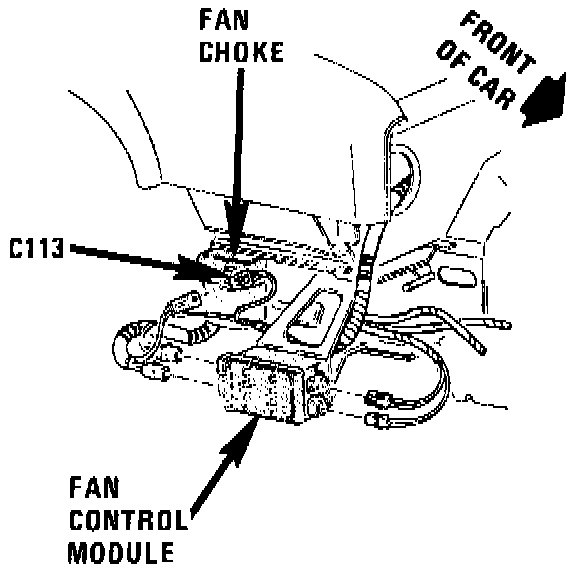 FAN CHOKE

FRONT OF CAR

C113

FAN CONTROL MODULE